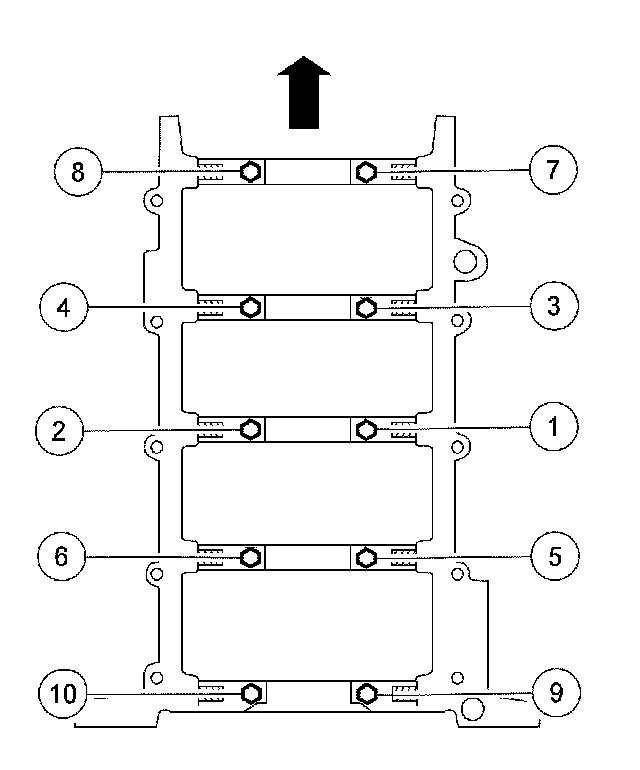 8
7
4
3
2
1
6
5
10
9