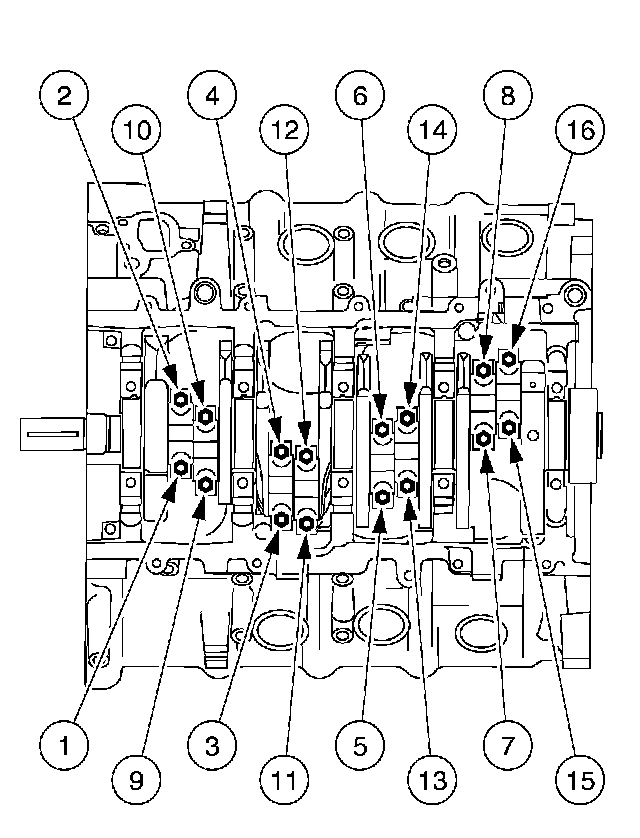 2
10
4
12
6
14
8
16
1
9
3
11
5
13
7
15