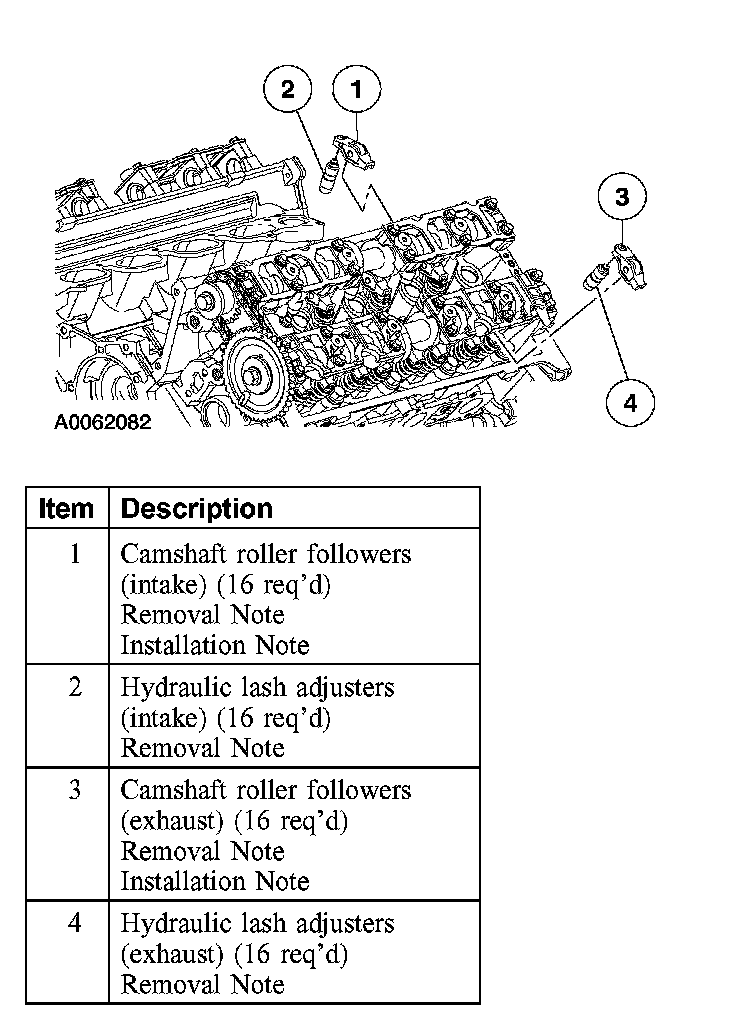 2
1
3
4
A0062082

| Item | Description |
|---|---|
| 1 | Camshaft roller followers (intake) (16 req'd) Removal Note Installation Note |
| 2 | Hydraulic lash adjusters (intake) (16 req'd) Removal Note |
| 3 | Camshaft roller followers (exhaust) (16 req'd) Removal Note Installation Note |
| 4 | Hydraulic lash adjusters (exhaust) (16 req'd) Removal Note |