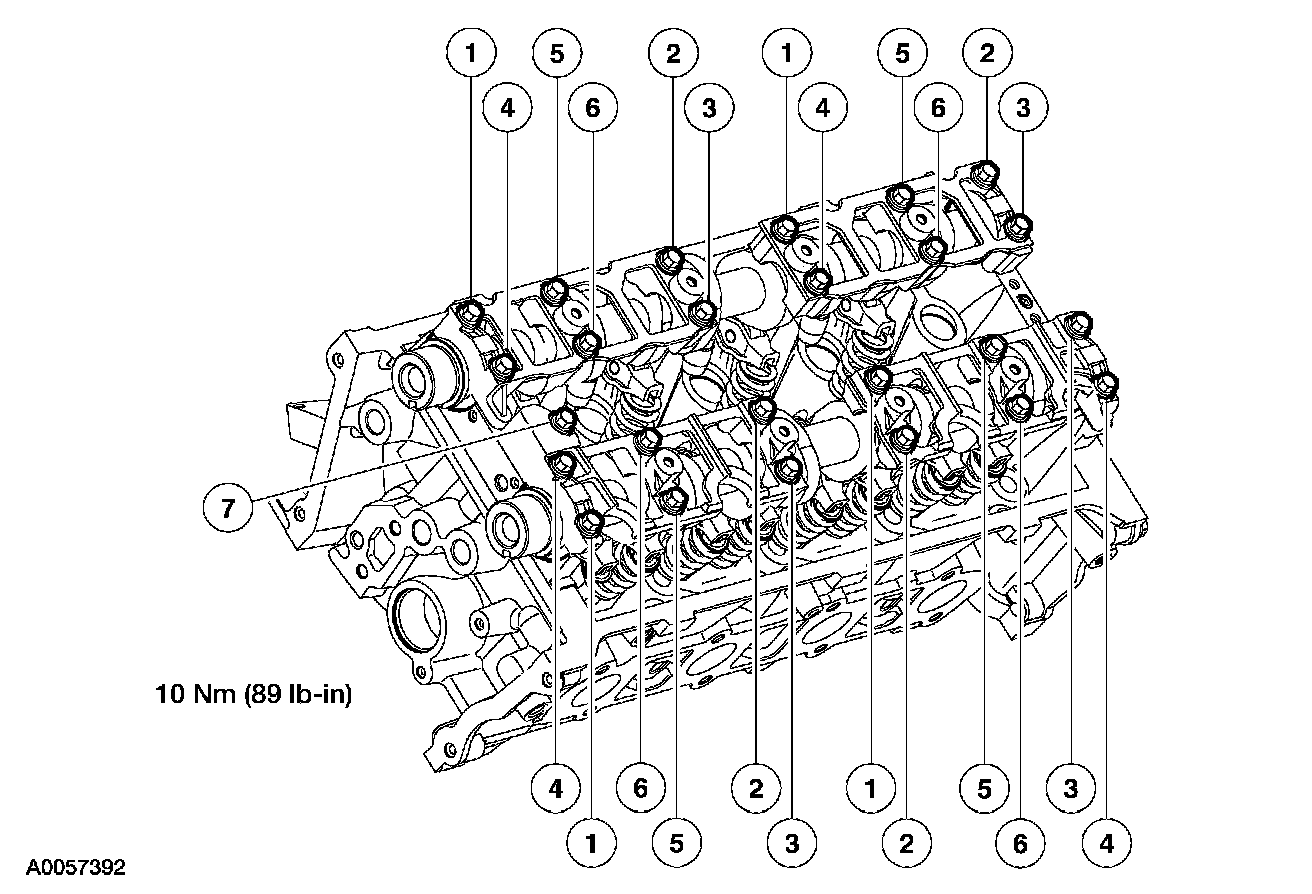 1 5 2 1 5 2
4 6 3 4 6 3

7

10 Nm (89 lb-in)

4 6 2 1 5 3
1 5 3 2 6 4

A0057392