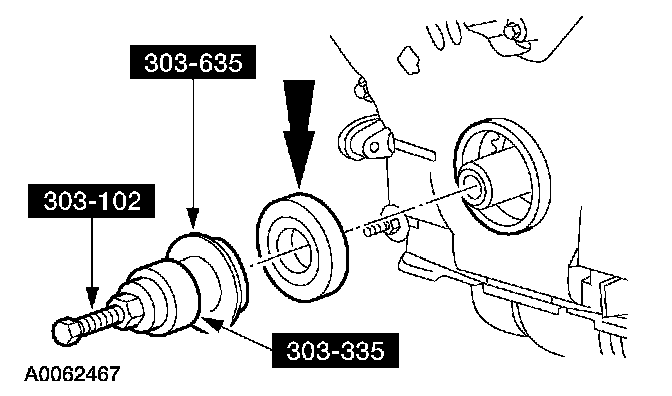 303-635

303-102

303-335

A0062467