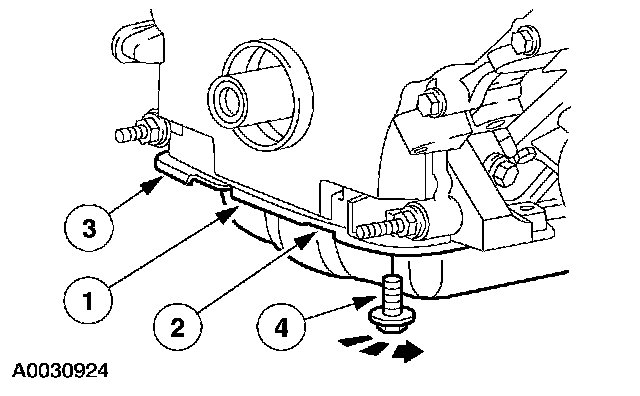 3
1
2
4
A0030924