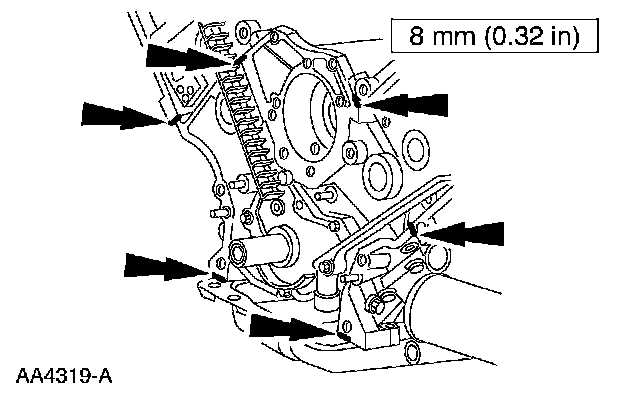 8 mm (0.32 in)

AA4319-A