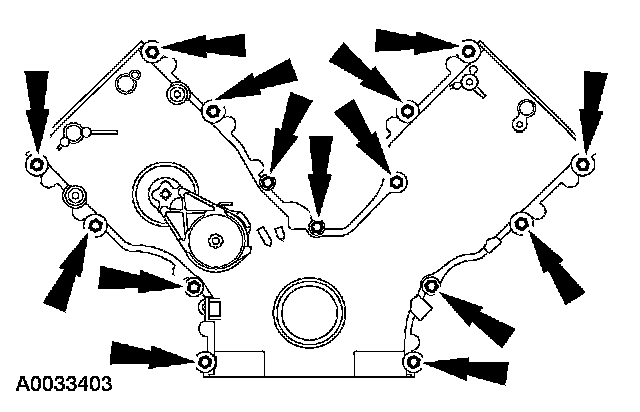 A0033403