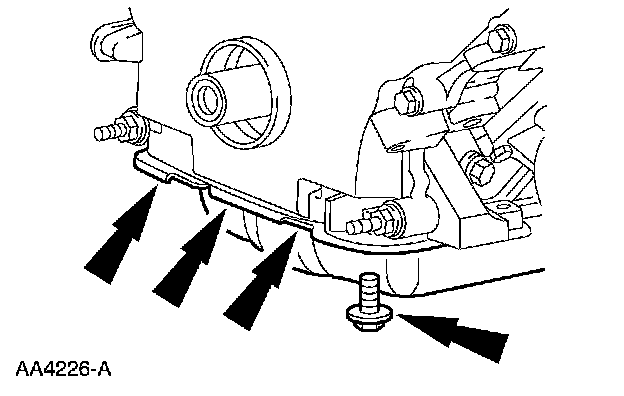 AA4226-A