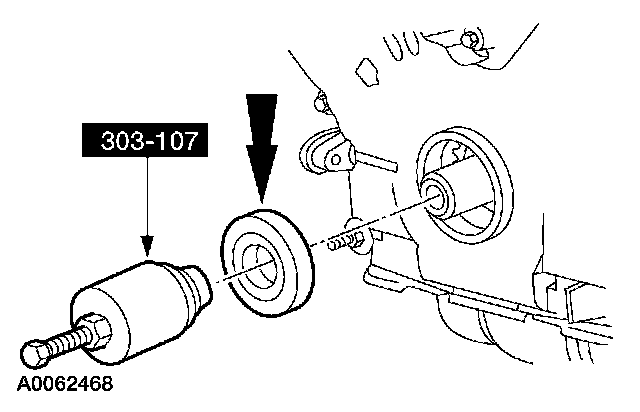 303-107

A0062468