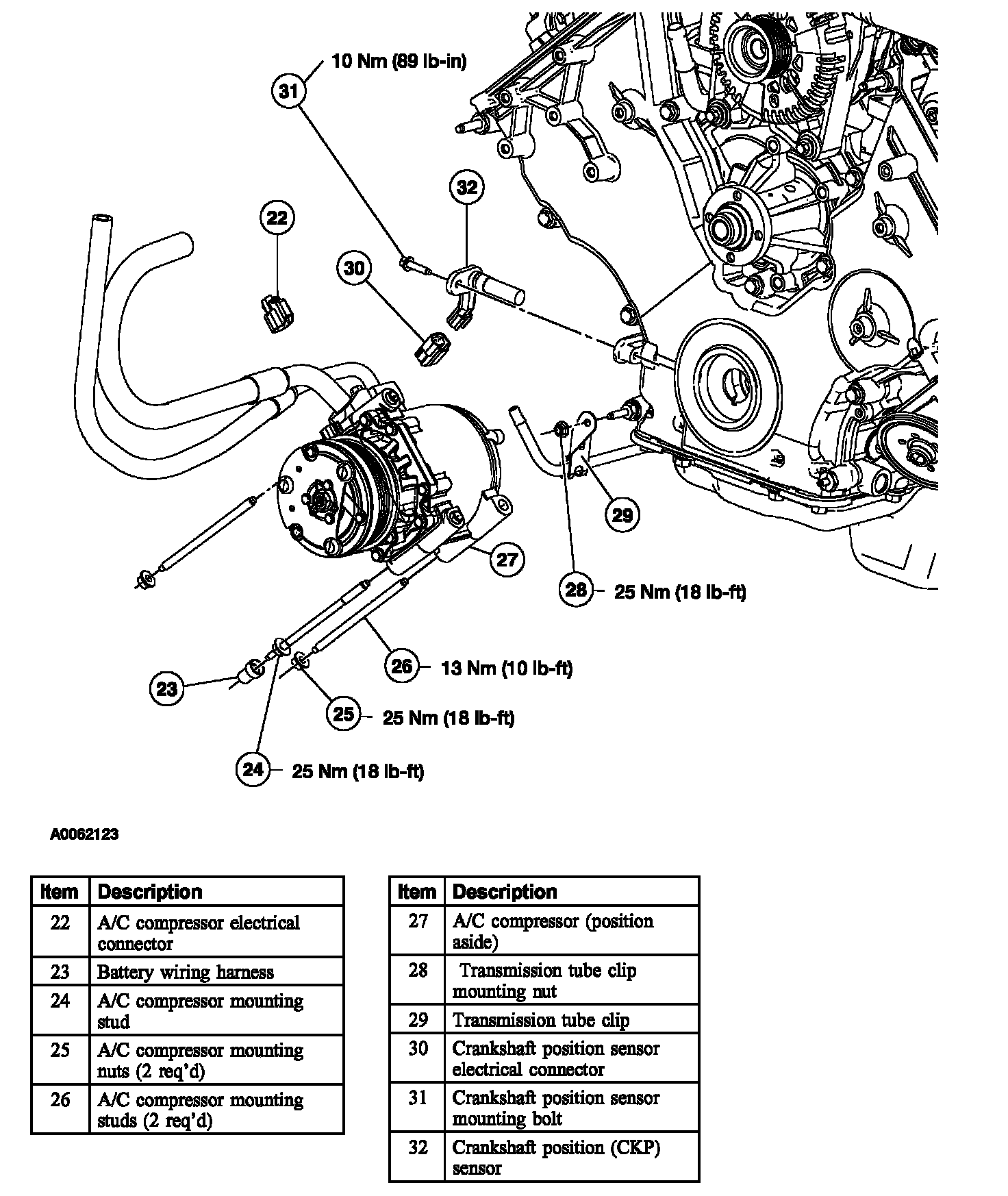 31 10 Nm (89 lb-in)

32

22

30

29

27

28 25 Nm (18 lb-ft)

26 13 Nm (10 lb-ft)

23

25 25 Nm (18 lb-ft)

24 25 Nm (18 lb-ft)

A0062123

| Item | Description |
|---|---|
| 22 | A/C compressor electrical connector |
| 23 | Battery wiring harness |
| 24 | A/C compressor mounting stud |
| 25 | A/C compressor mounting nuts (2 req'd) |
| 26 | A/C compressor mounting studs (2 req'd) |

| Item | Description |
|---|---|
| 27 | A/C compressor (position aside) |
| 28 | Transmission tube clip mounting nut |
| 29 | Transmission tube clip |
| 30 | Crankshaft position sensor electrical connector |
| 31 | Crankshaft position sensor mounting bolt |
| 32 | Crankshaft position (CKP) sensor |