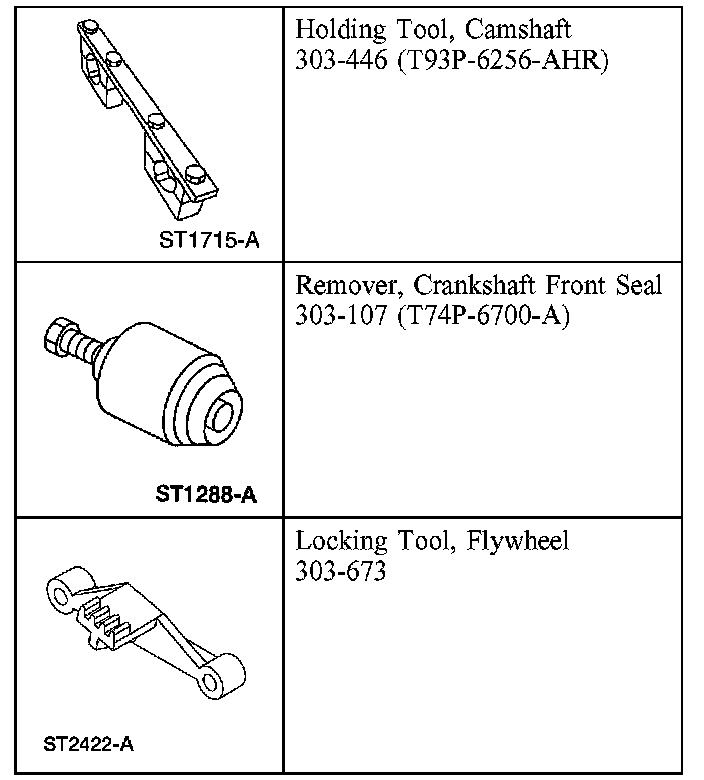 | | |
|---|---|
| ST1715-A | Holding Tool, Camshaft 303-446 (T93P-6256-AHR) |
| ST1288-A | Remover, Crankshaft Front Seal 303-107 (T74P-6700-A) |
| ST2422-A | Locking Tool, Flywheel 303-673 |