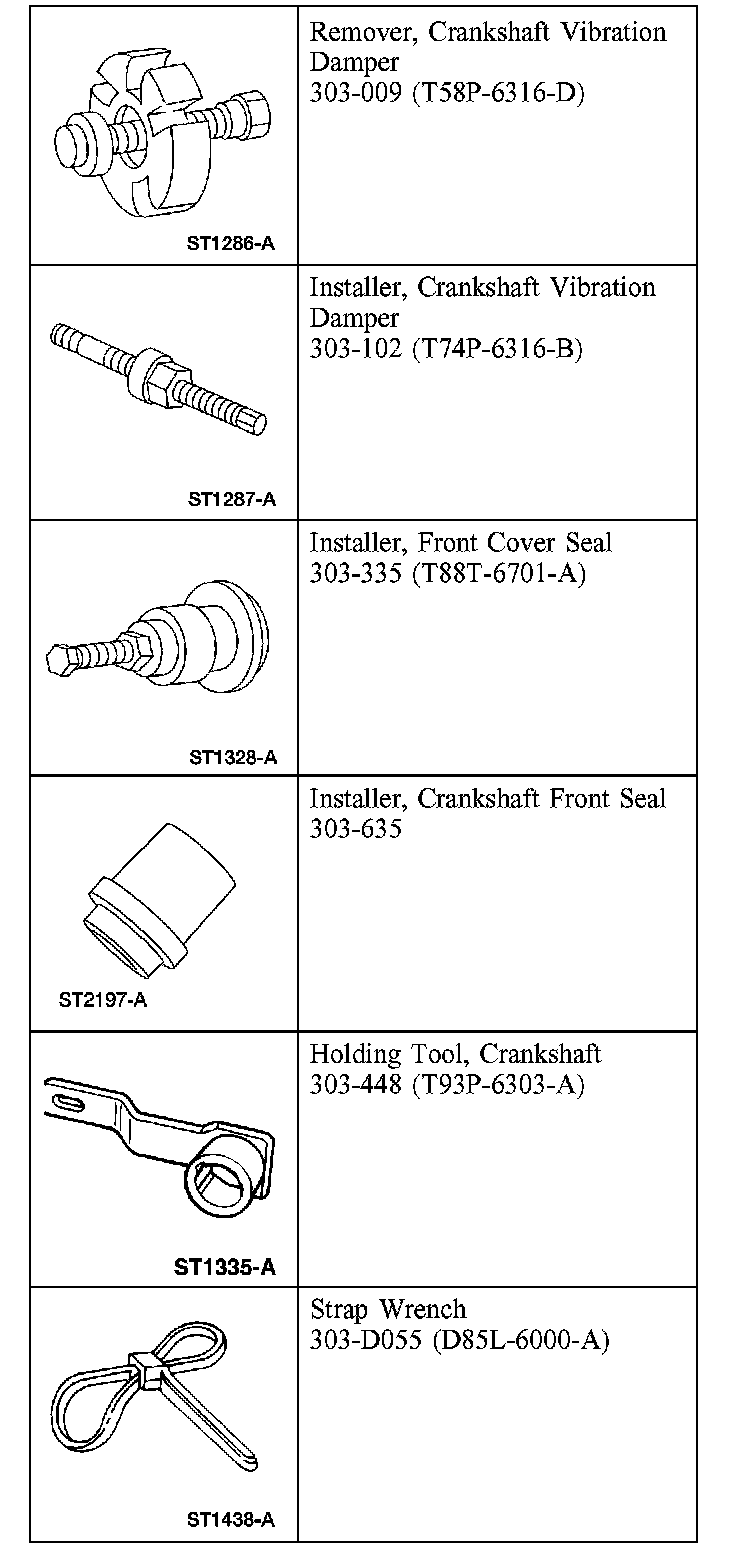 | | |
|---|---|
| ST1286-A | Remover, Crankshaft Vibration Damper 303-009 (T58P-6316-D) |
| ST1287-A | Installer, Crankshaft Vibration Damper 303-102 (T74P-6316-B) |
| ST1328-A | Installer, Front Cover Seal 303-335 (T88T-6701-A) |
| ST2197-A | Installer, Crankshaft Front Seal 303-635 |
| ST1335-A | Holding Tool, Crankshaft 303-448 (T93P-6303-A) |
| ST1438-A | Strap Wrench 303-D055 (D85L-6000-A) |