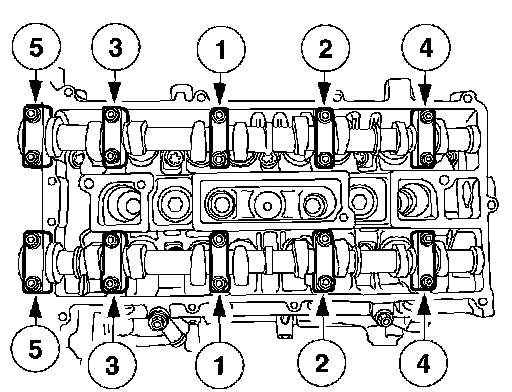 5
3
1
2
4
5
3
1
2
4