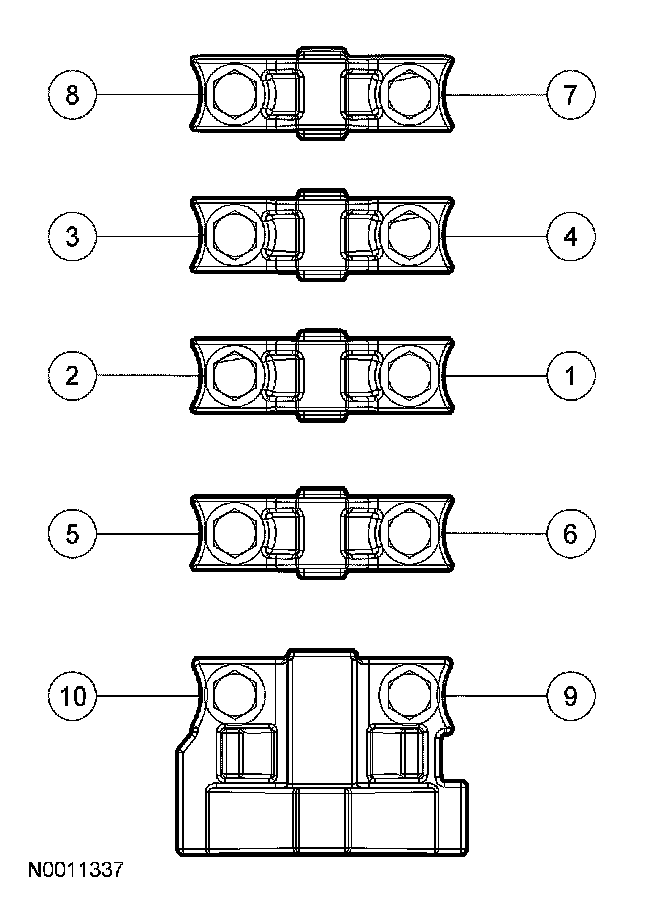 8
7
3
4
2
1
5
6
10
9
N0011337