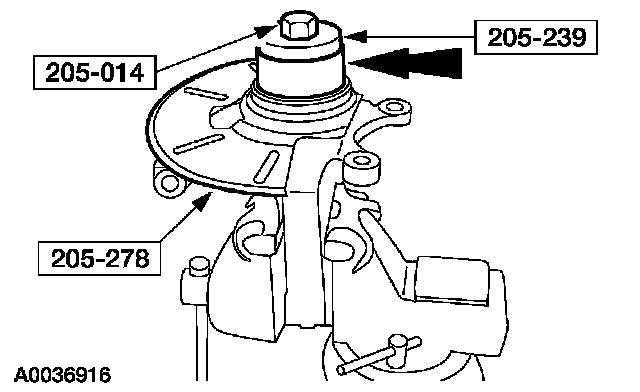 205-239

205-014

205-278

A0036916