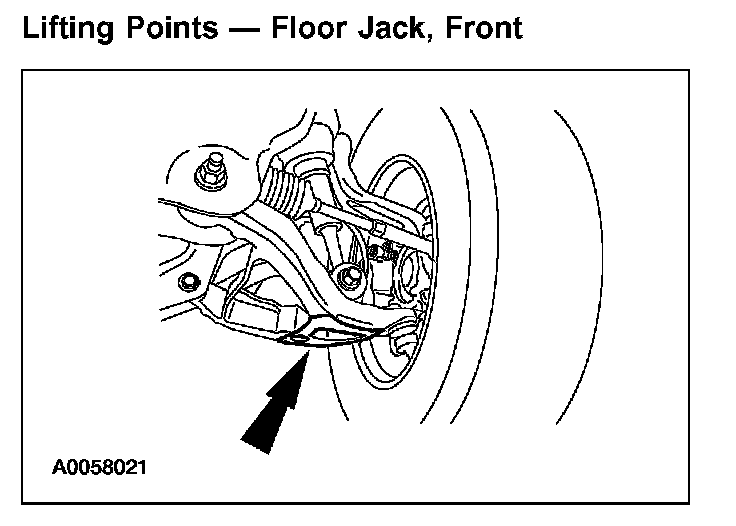 Lifting Points — Floor Jack, Front

A0058021