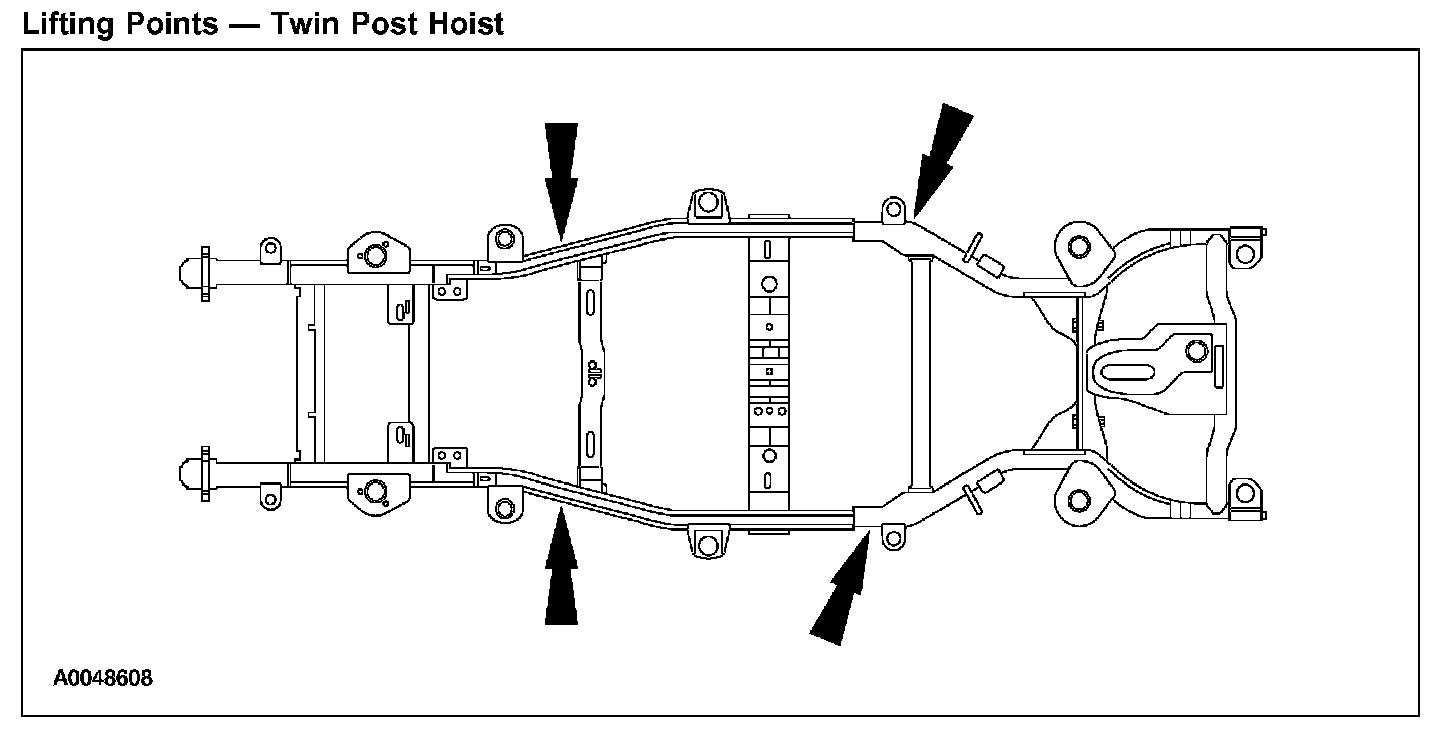 Lifting Points — Twin Post Hoist

A0048608