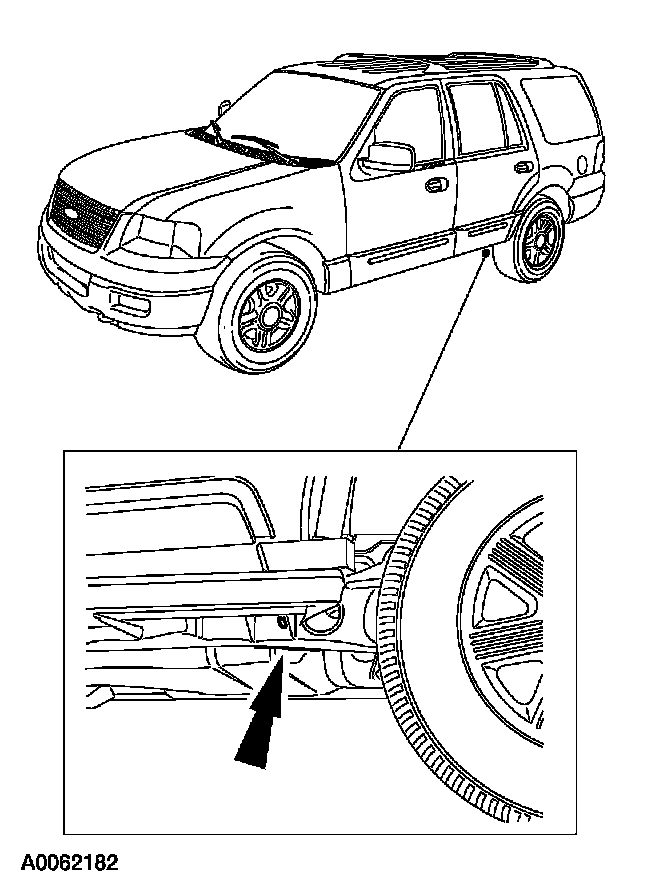 A0062182