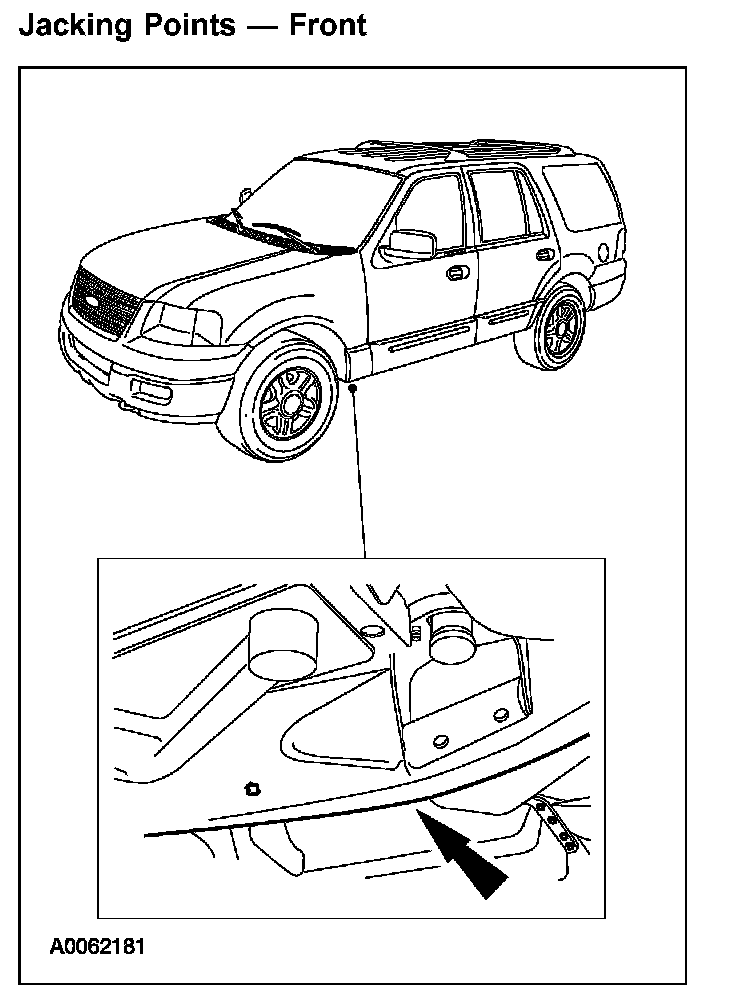 Jacking Points — Front

A0062181