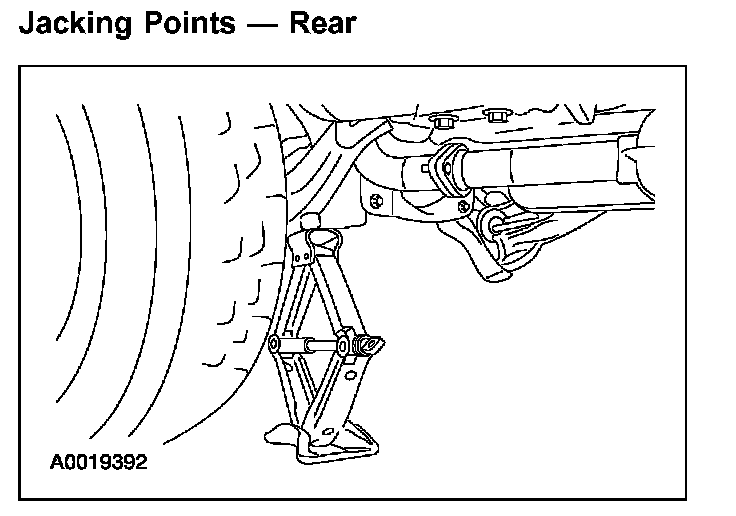 Jacking Points — Rear

A0019392