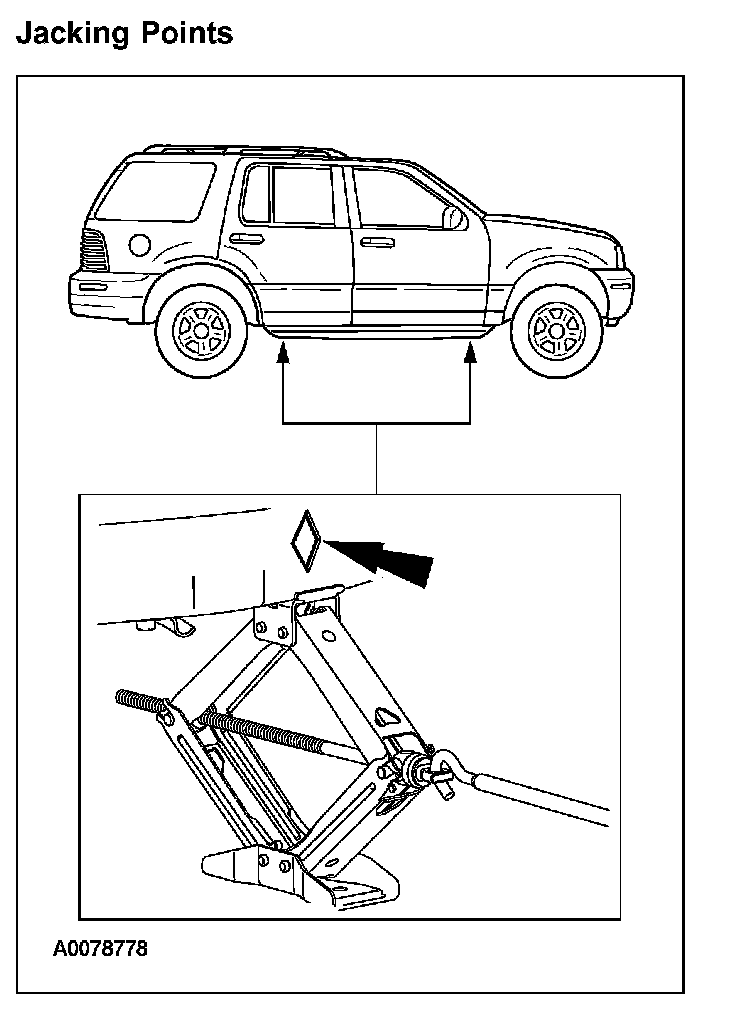 Jacking Points

A0078778