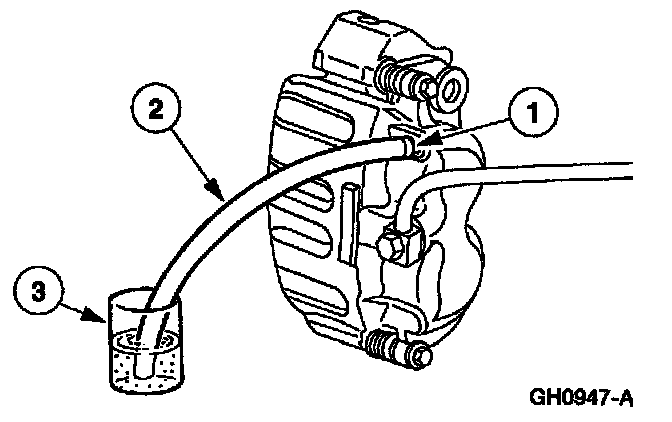 2
1
3
GH0947-A