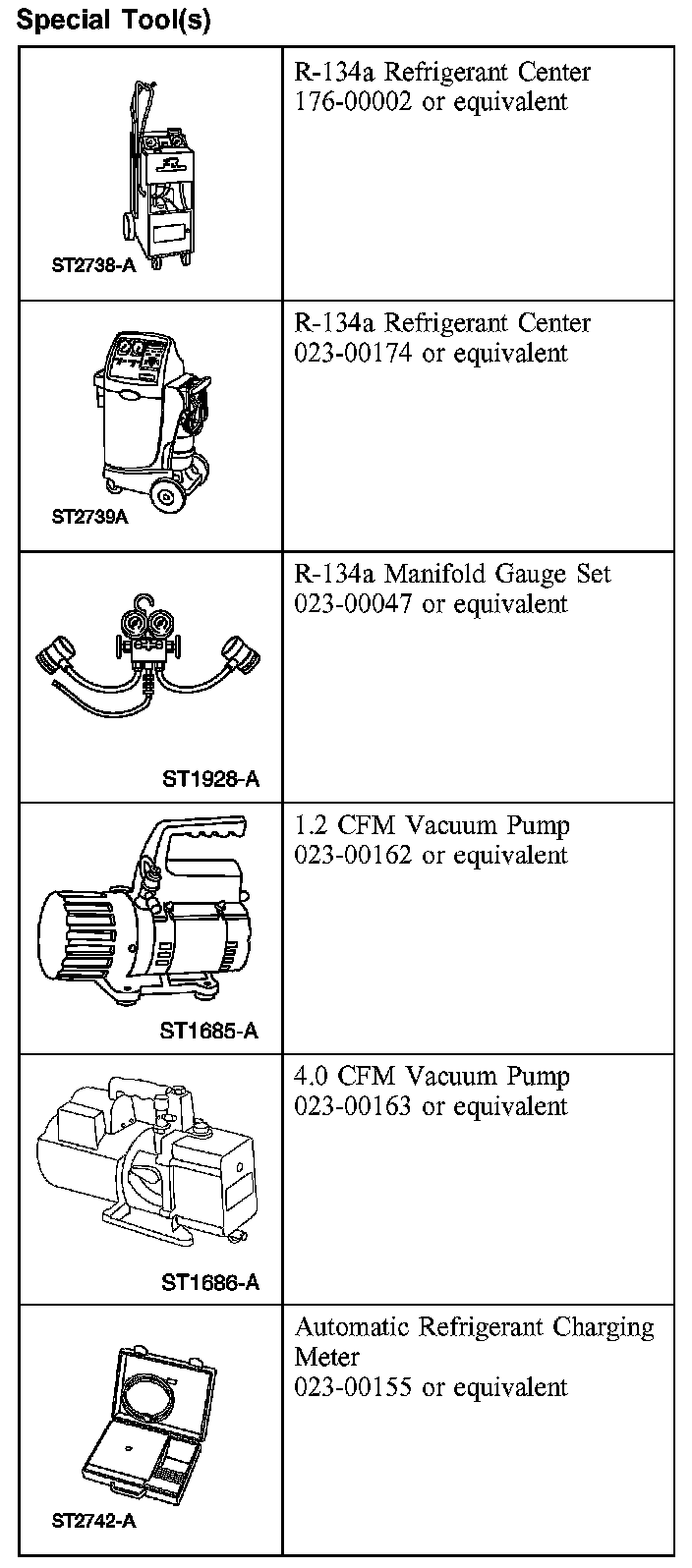 Special Tool(s)

| | |
|---|---|
| ST2738-A | R-134a Refrigerant Center 176-00002 or equivalent |
| ST2739A | R-134a Refrigerant Center 023-00174 or equivalent |
| ST1928-A | R-134a Manifold Gauge Set 023-00047 or equivalent |
| ST1685-A | 1.2 CFM Vacuum Pump 023-00162 or equivalent |
| ST1686-A | 4.0 CFM Vacuum Pump 023-00163 or equivalent |
| ST2742-A | Automatic Refrigerant Charging Meter 023-00155 or equivalent |