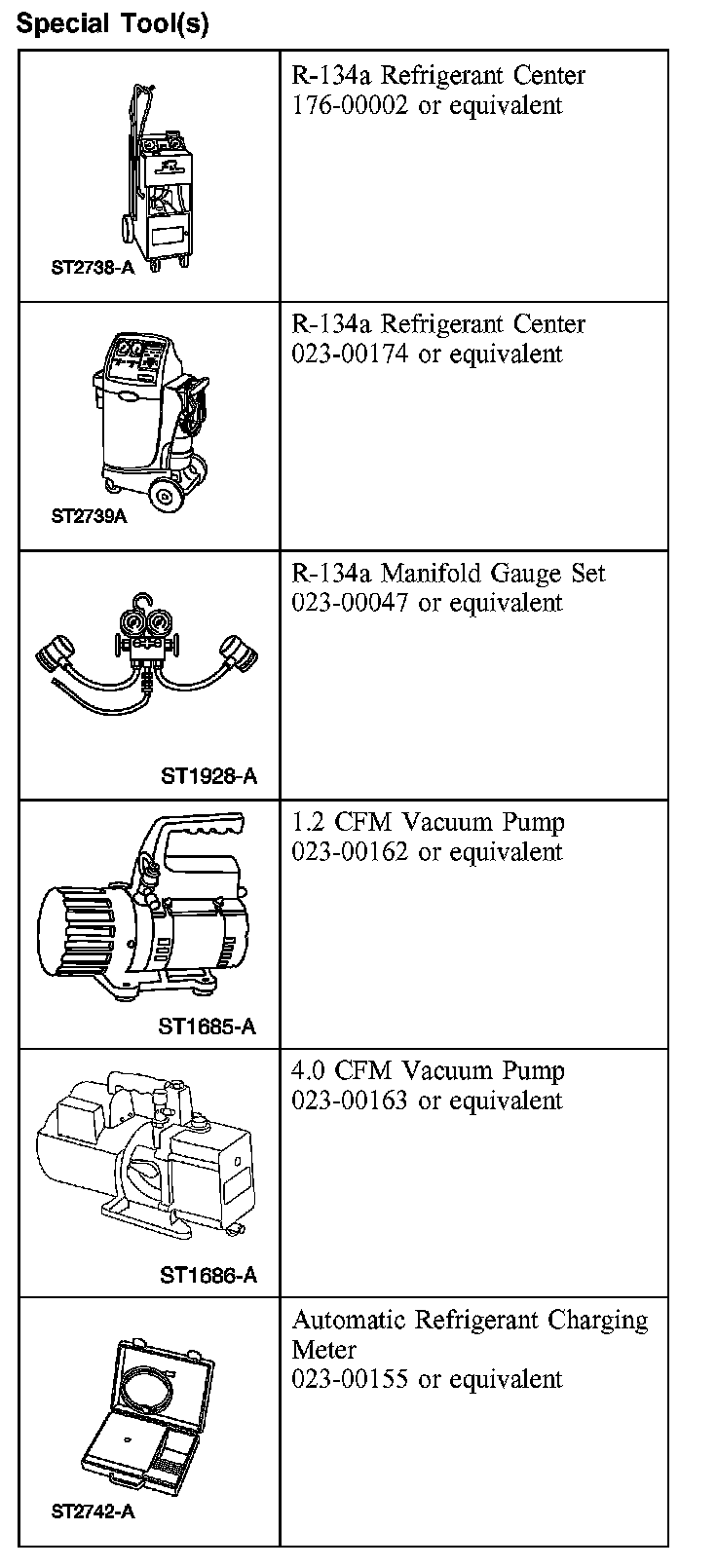 Special Tool(s)

| | |
|---|---|
| ST2738-A | R-134a Refrigerant Center 176-00002 or equivalent |
| ST2739A | R-134a Refrigerant Center 023-00174 or equivalent |
| ST1928-A | R-134a Manifold Gauge Set 023-00047 or equivalent |
| ST1685-A | 1.2 CFM Vacuum Pump 023-00162 or equivalent |
| ST1686-A | 4.0 CFM Vacuum Pump 023-00163 or equivalent |
| ST2742-A | Automatic Refrigerant Charging Meter 023-00155 or equivalent |