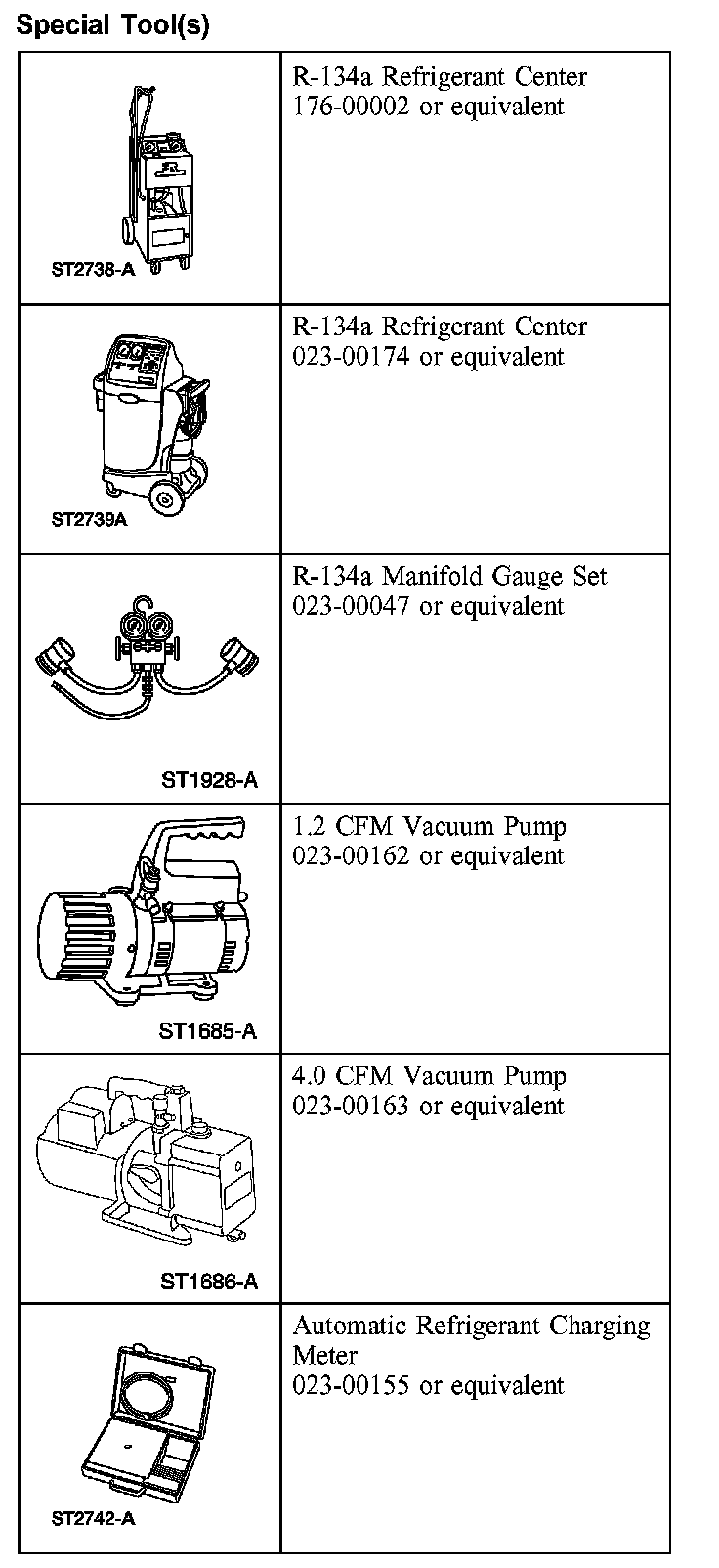 Special Tool(s)

| | |
|---|---|
| ST2738-A | R-134a Refrigerant Center 176-00002 or equivalent |
| ST2739A | R-134a Refrigerant Center 023-00174 or equivalent |
| ST1928-A | R-134a Manifold Gauge Set 023-00047 or equivalent |
| ST1685-A | 1.2 CFM Vacuum Pump 023-00162 or equivalent |
| ST1686-A | 4.0 CFM Vacuum Pump 023-00163 or equivalent |
| ST2742-A | Automatic Refrigerant Charging Meter 023-00155 or equivalent |