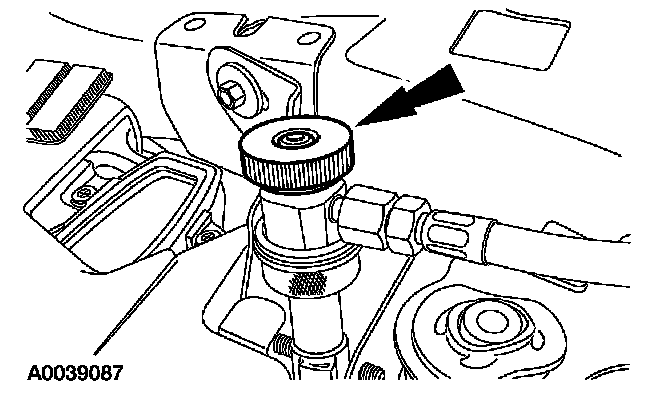 A0039087