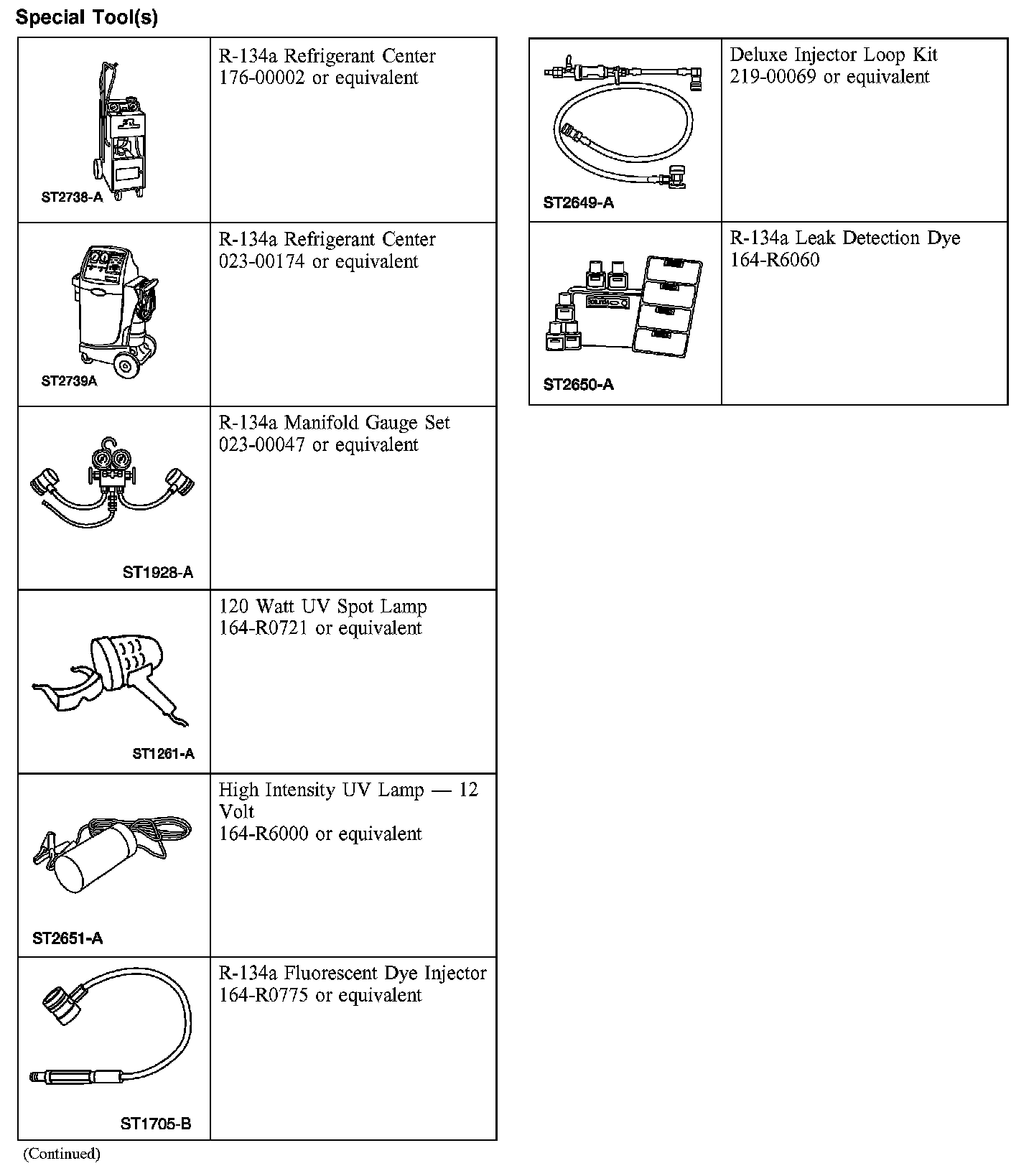 Special Tool(s)

| | |
|---|---|
| ST2738-A | R-134a Refrigerant Center 176-00002 or equivalent |
| ST2739A | R-134a Refrigerant Center 023-00174 or equivalent |
| ST1928-A | R-134a Manifold Gauge Set 023-00047 or equivalent |
| ST1261-A | 120 Watt UV Spot Lamp 164-R0721 or equivalent |
| ST2651-A | High Intensity UV Lamp — 12 Volt 164-R6000 or equivalent |
| ST1705-B | R-134a Fluorescent Dye Injector 164-R0775 or equivalent |

(Continued)

| | |
|---|---|
| ST2649-A | Deluxe Injector Loop Kit 219-00069 or equivalent |
| ST2650-A | R-134a Leak Detection Dye 164-R6060 |