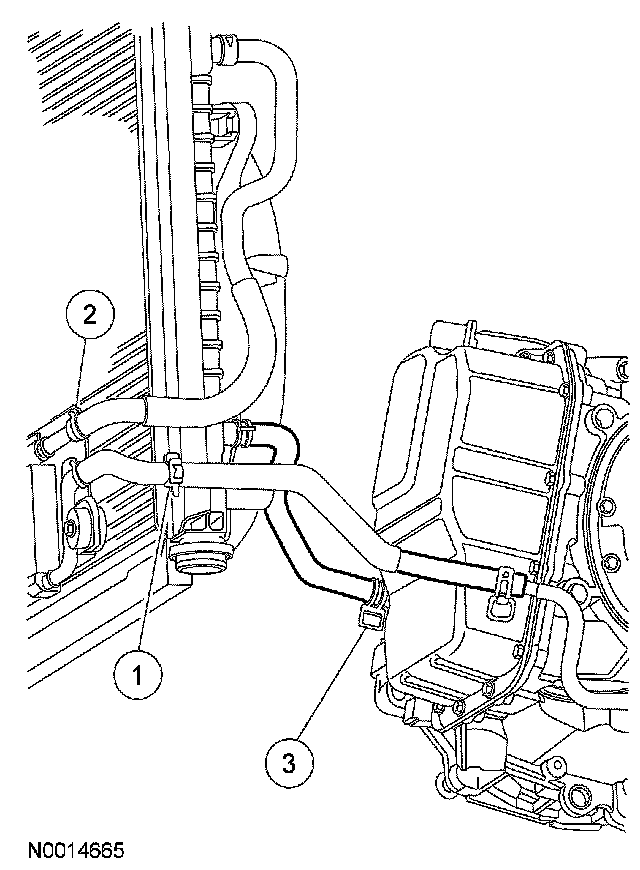 2

1

3

N0014665