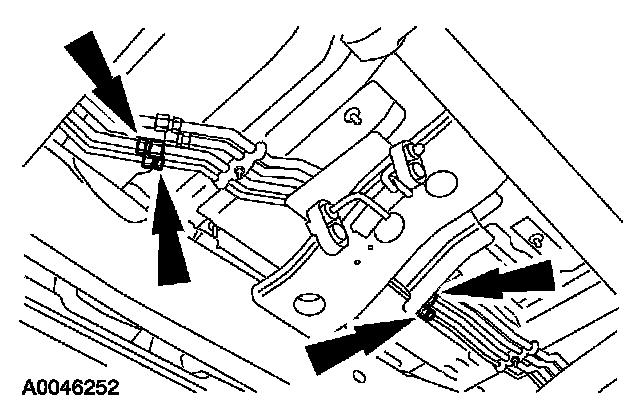 A0046252