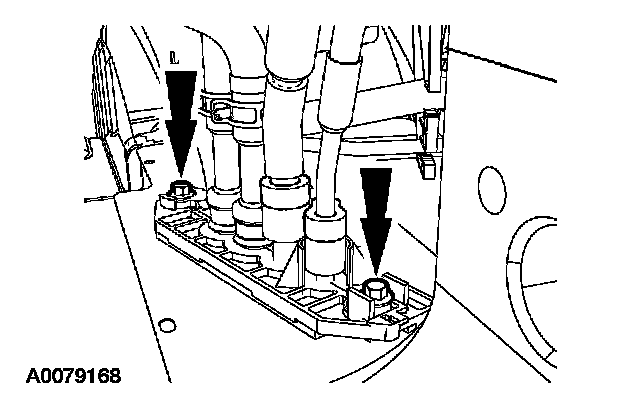 A0079168