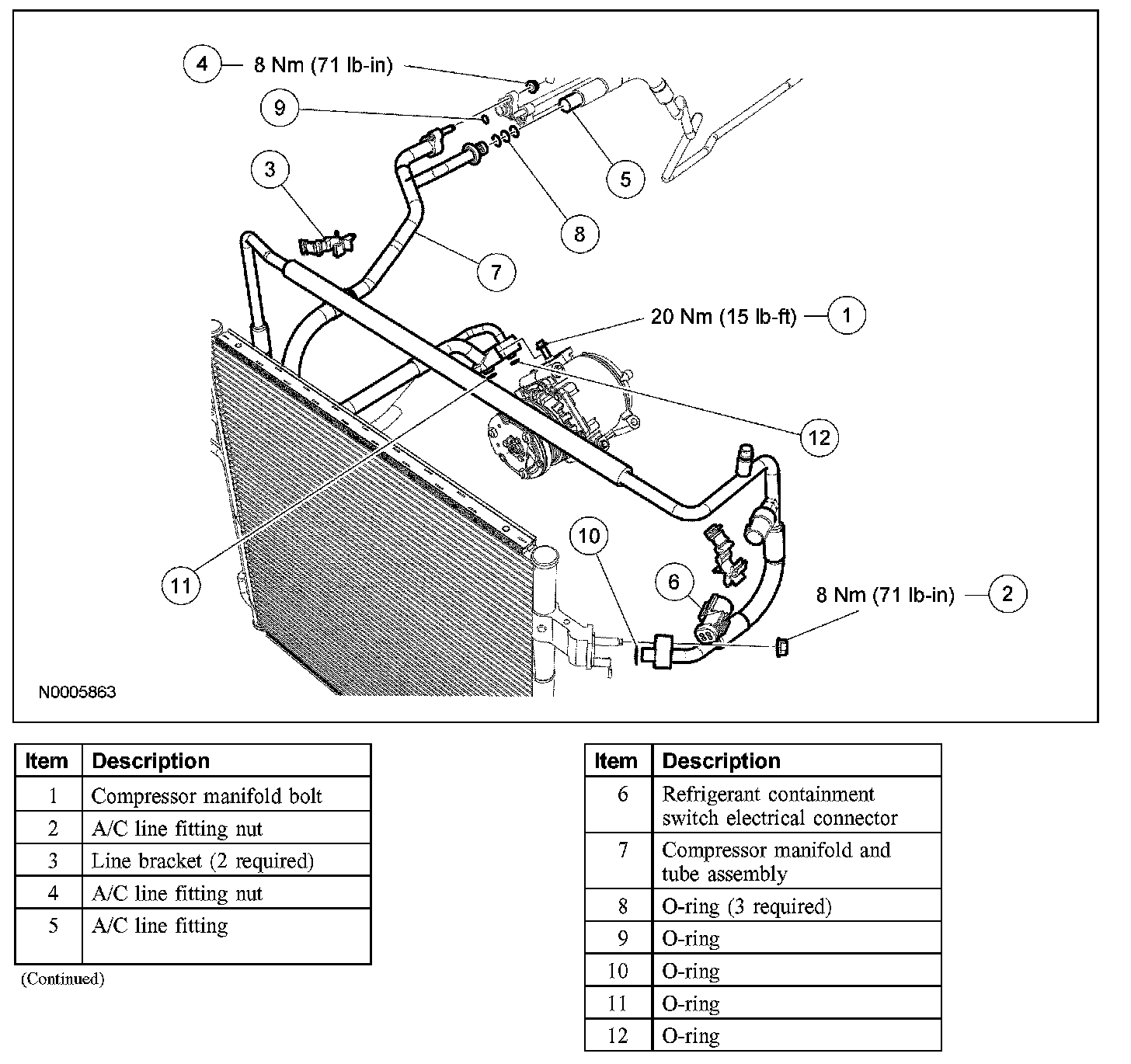 4 8 Nm (71 lb-in)

9

3

5

8

7

20 Nm (15 lb-ft) 1

12

10

11

6

8 Nm (71 lb-in) 2

N0005863

| Item | Description |
|---|---|
| 1 | Compressor manifold bolt |
| 2 | A/C line fitting nut |
| 3 | Line bracket (2 required) |
| 4 | A/C line fitting nut |
| 5 | A/C line fitting |

(Continued)

| Item | Description |
|---|---|
| 6 | Refrigerant containment switch electrical connector |
| 7 | Compressor manifold and tube assembly |
| 8 | O-ring (3 required) |
| 9 | O-ring |
| 10 | O-ring |
| 11 | O-ring |
| 12 | O-ring |