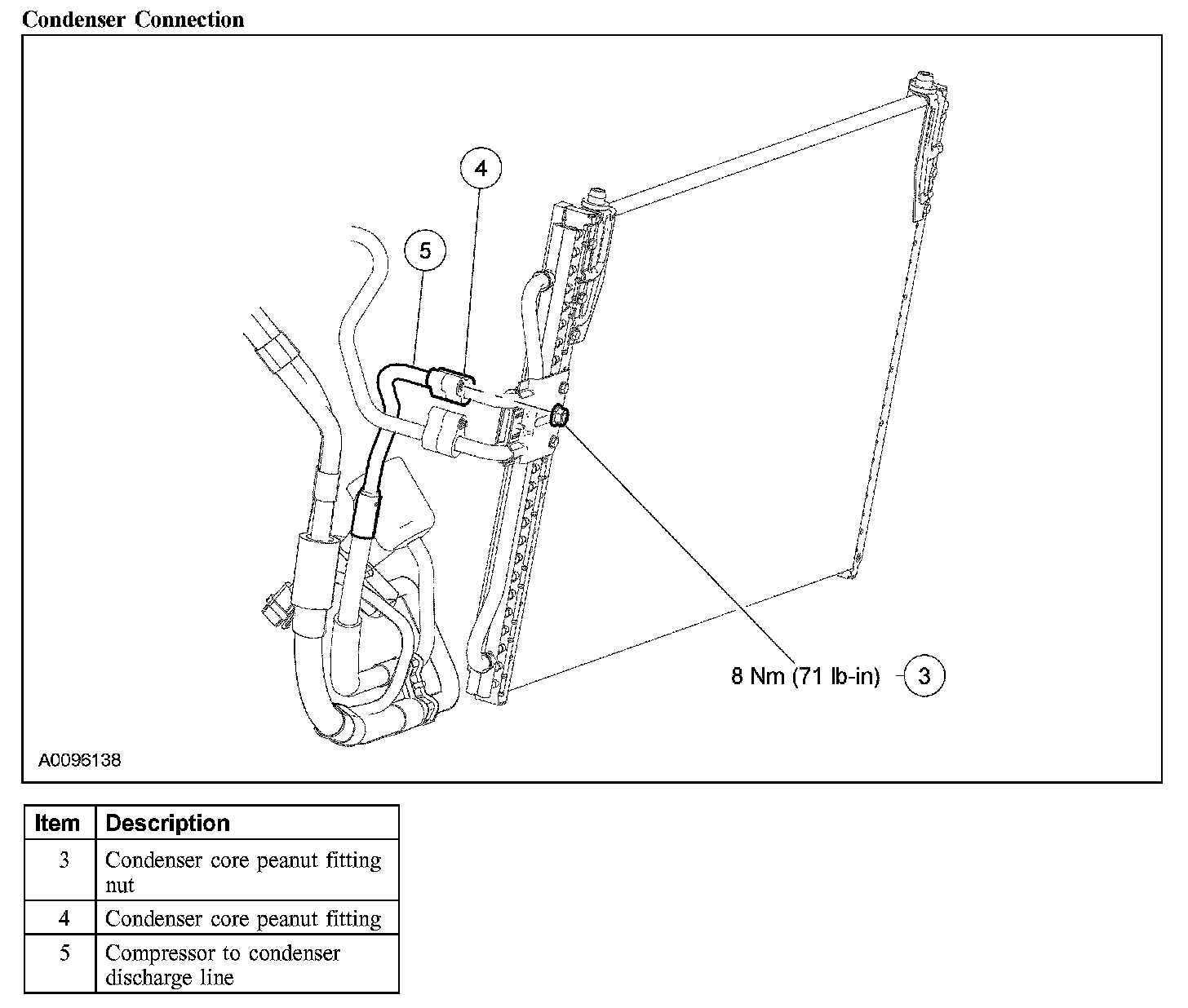 Condenser Connection

4

5

8 Nm (71 lb-in)

3

A0096138

| Item | Description |
|---|---|
| 3 | Condenser core peanut fitting nut |
| 4 | Condenser core peanut fitting |
| 5 | Compressor to condenser discharge line |