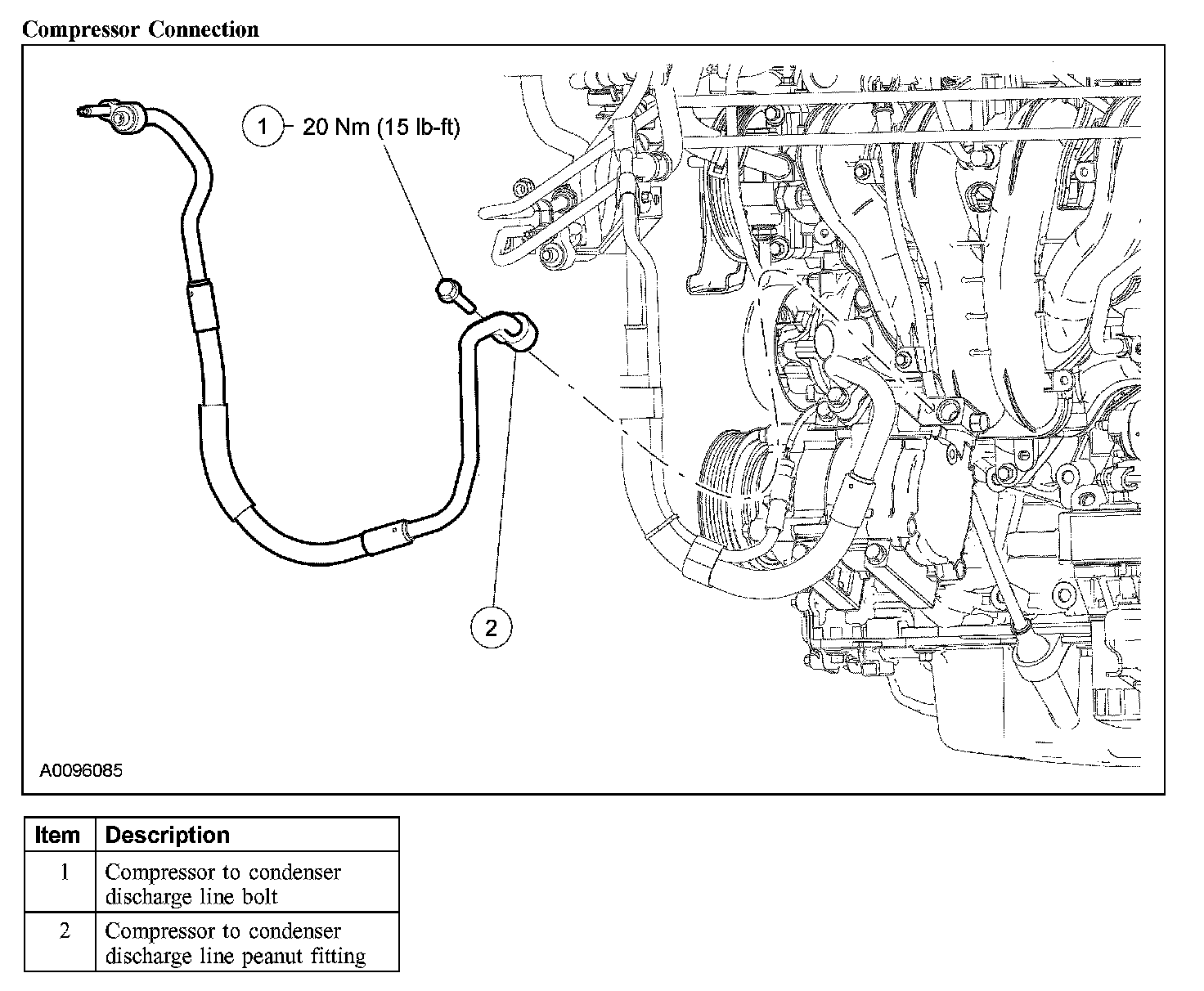 Compressor Connection

1 20 Nm (15 lb-ft)

2

A0096085

| Item | Description |
|---|---|
| 1 | Compressor to condenser discharge line bolt |
| 2 | Compressor to condenser discharge line peanut fitting |