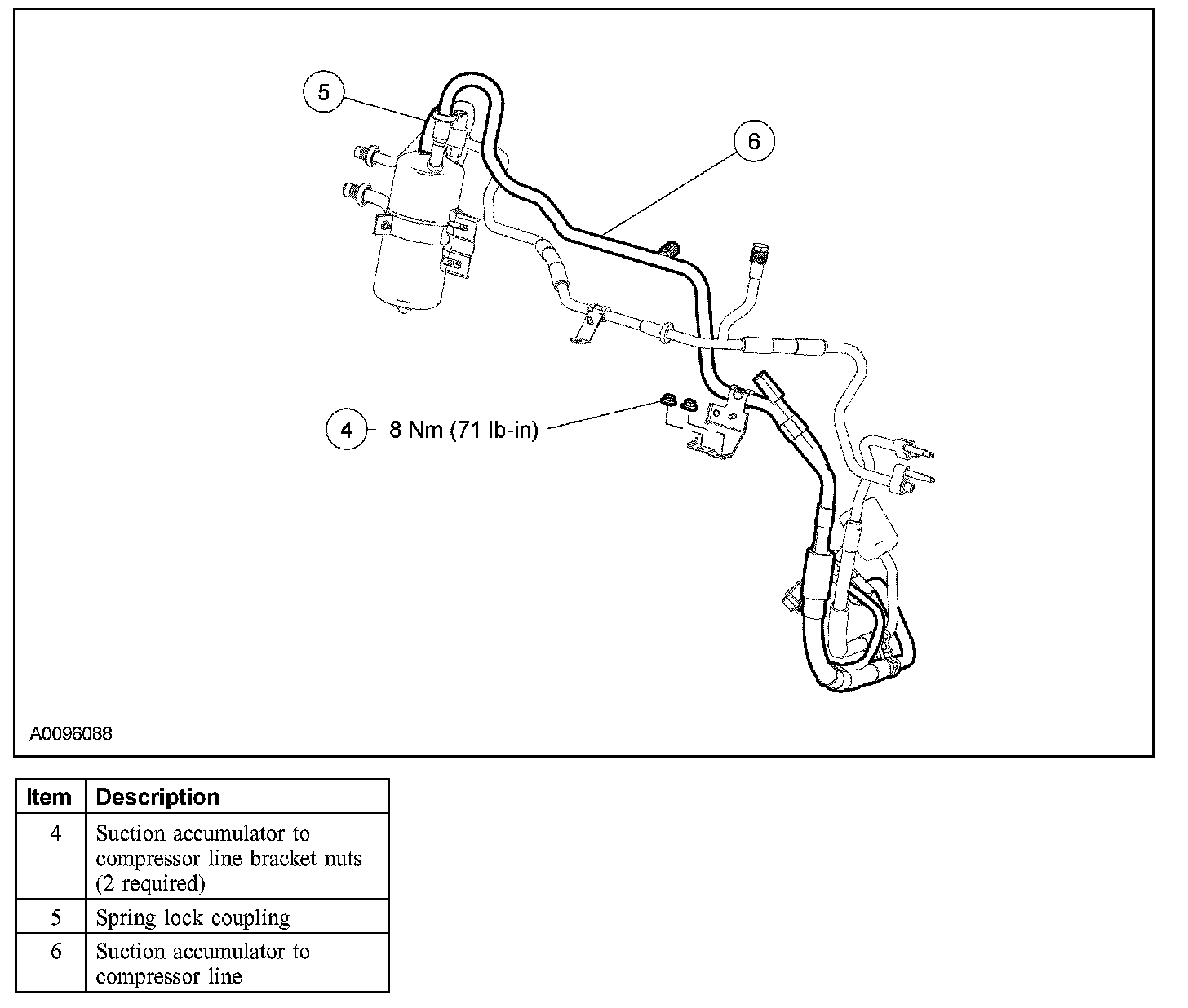 5

6

4 8 Nm (71 lb-in)

A0096088

| Item | Description |
|---|---|
| 4 | Suction accumulator to compressor line bracket nuts (2 required) |
| 5 | Spring lock coupling |
| 6 | Suction accumulator to compressor line |