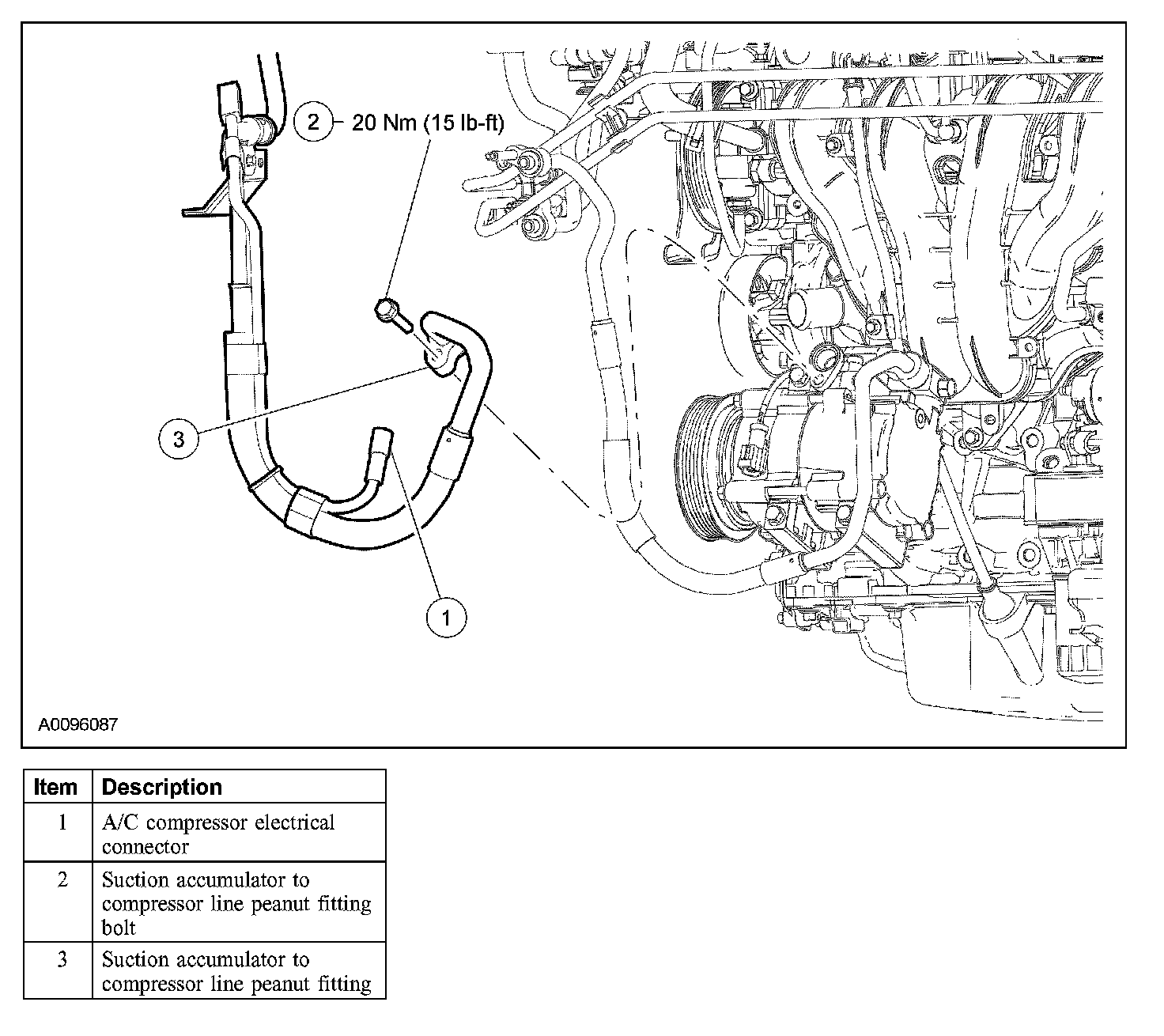 2 20 Nm (15 lb-ft)

3

1

A0096087

| Item | Description |
|---|---|
| 1 | A/C compressor electrical connector |
| 2 | Suction accumulator to compressor line peanut fitting bolt |
| 3 | Suction accumulator to compressor line peanut fitting |