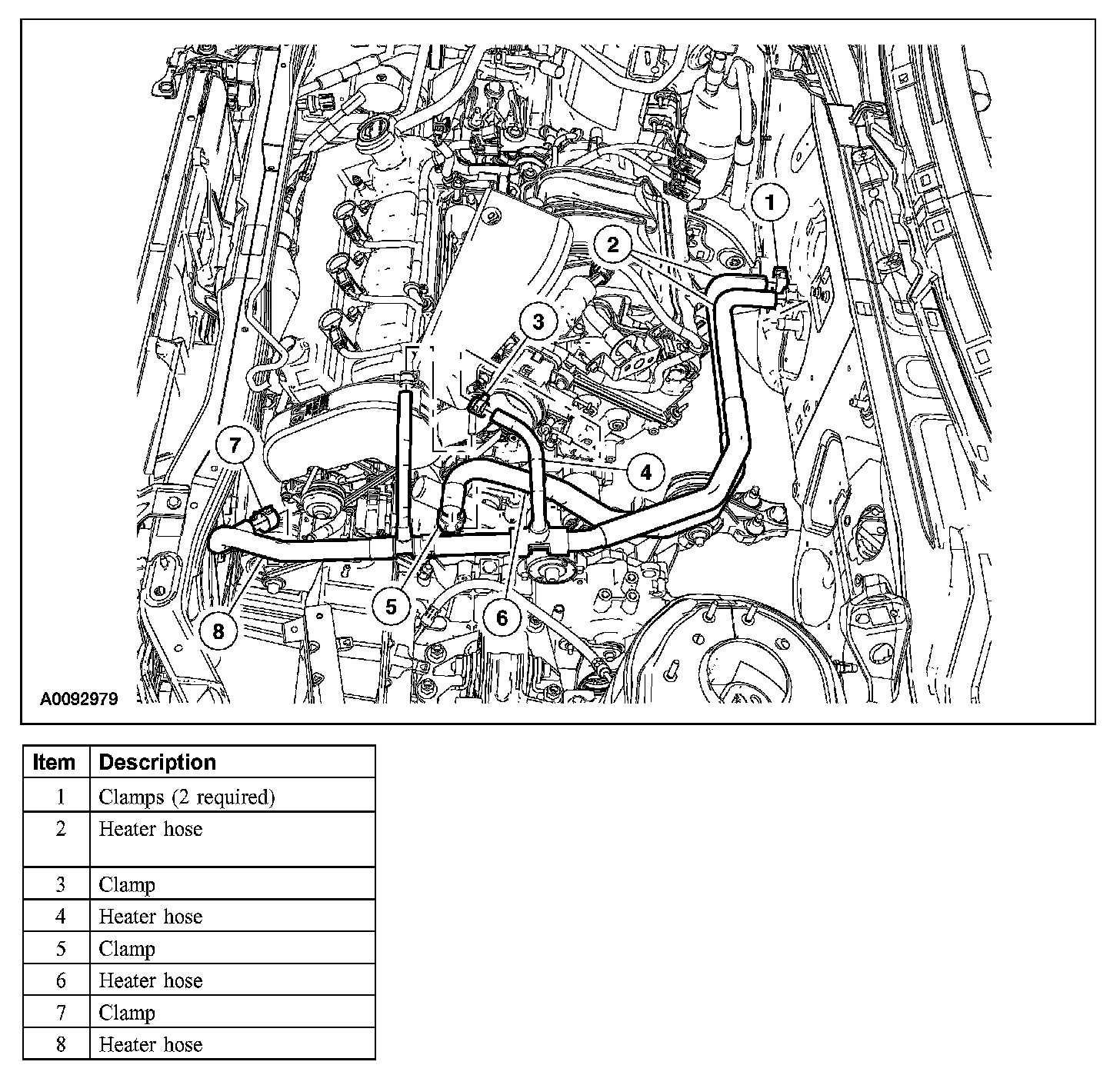 1
2
3
4
7
5
6
8
A0092979

| Item | Description |
|---|---|
| 1 | Clamps (2 required) |
| 2 | Heater hose |
| 3 | Clamp |
| 4 | Heater hose |
| 5 | Clamp |
| 6 | Heater hose |
| 7 | Clamp |
| 8 | Heater hose |