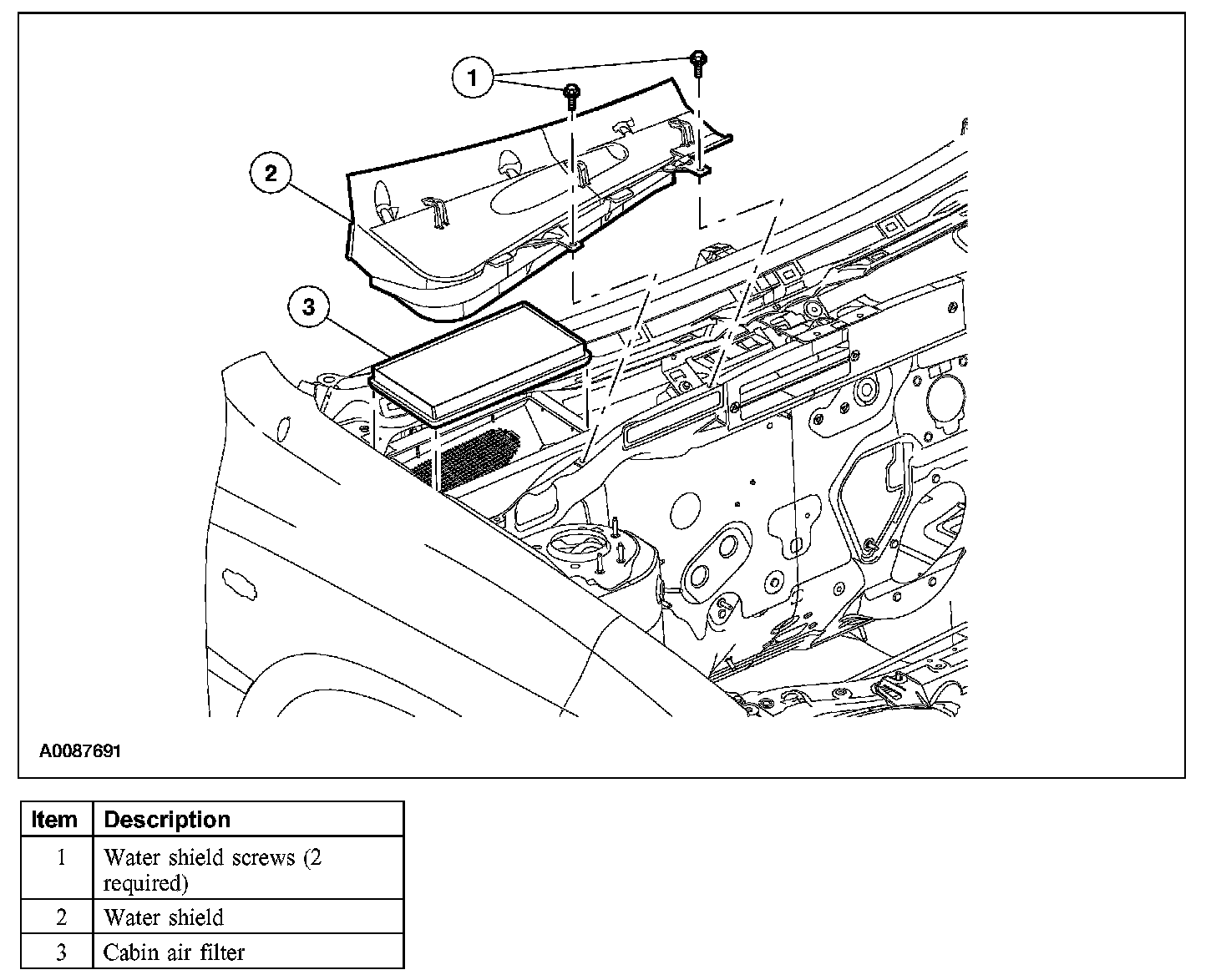 1
2
3
A0087691

| Item | Description |
|---|---|
| 1 | Water shield screws (2 required) |
| 2 | Water shield |
| 3 | Cabin air filter |