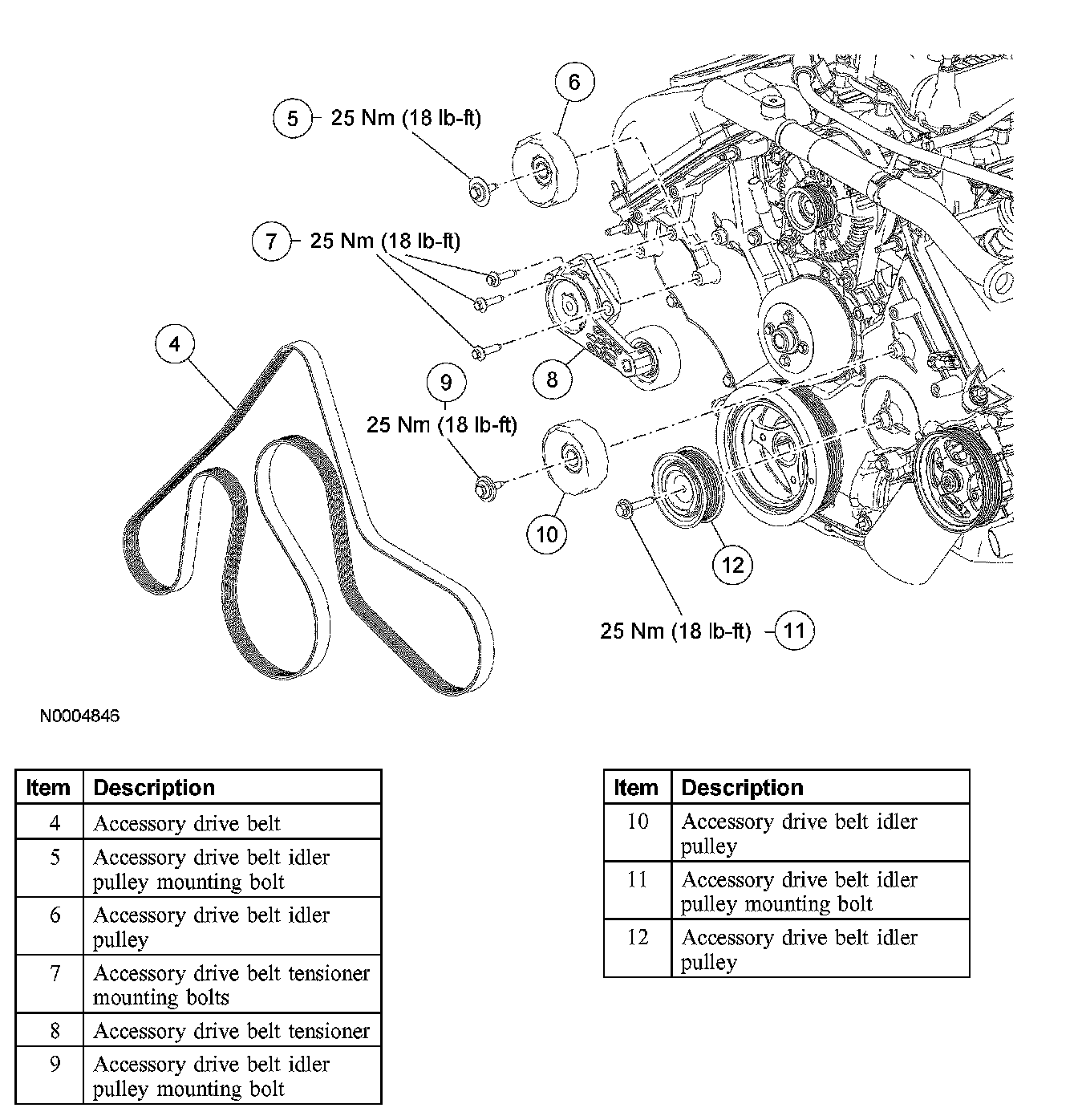 6

5 25 Nm (18 lb-ft)

7 25 Nm (18 lb-ft)

4

8

9

25 Nm (18 lb-ft)

10

12

25 Nm (18 lb-ft) 11

N0004846

| Item | Description |
|---|---|
| 4 | Accessory drive belt |
| 5 | Accessory drive belt idler pulley mounting bolt |
| 6 | Accessory drive belt idler pulley |
| 7 | Accessory drive belt tensioner mounting bolts |
| 8 | Accessory drive belt tensioner |
| 9 | Accessory drive belt idler pulley mounting bolt |

| Item | Description |
|---|---|
| 10 | Accessory drive belt idler pulley |
| 11 | Accessory drive belt idler pulley mounting bolt |
| 12 | Accessory drive belt idler pulley |