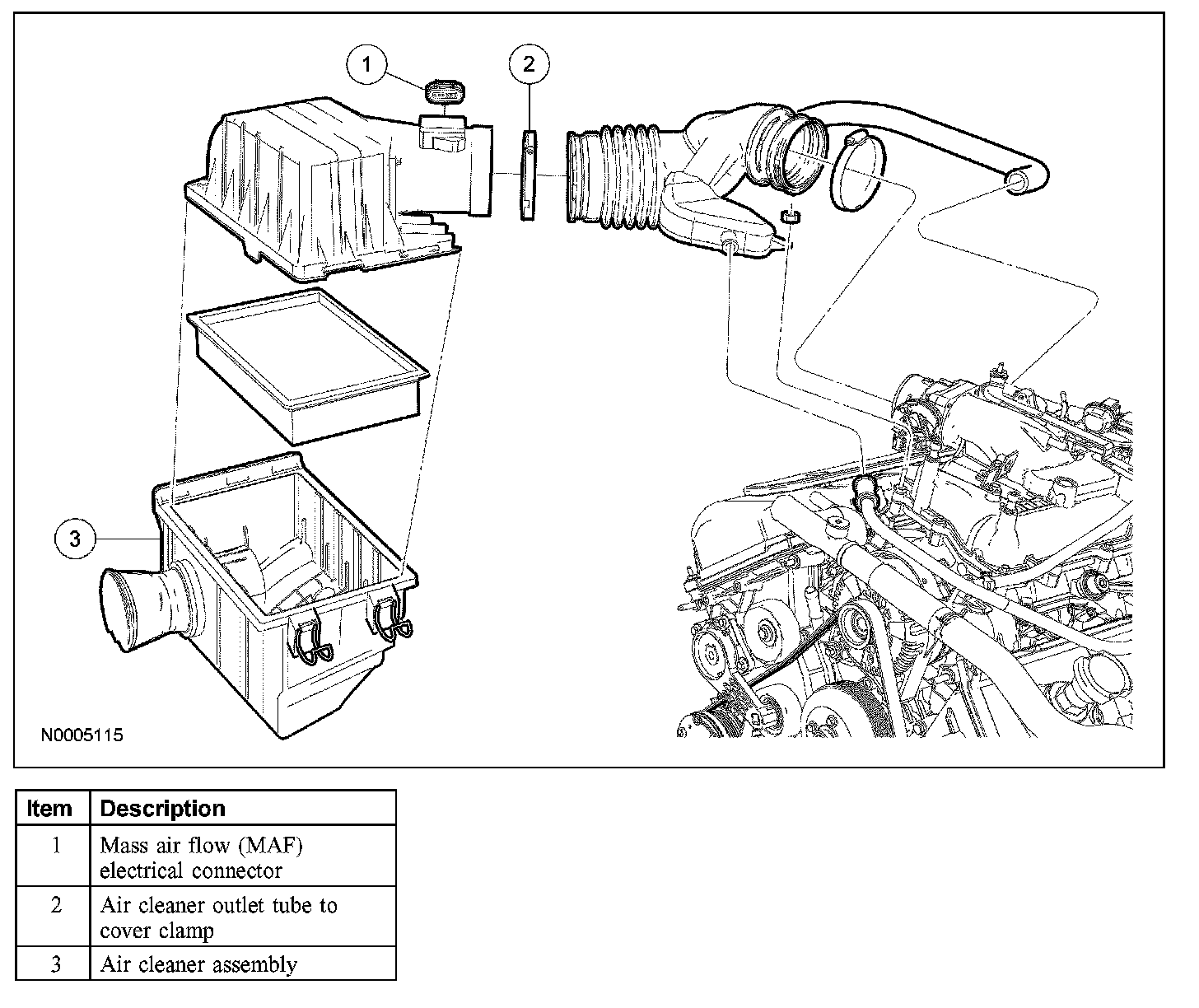 1
2
3
N0005115

| Item | Description |
|---|---|
| 1 | Mass air flow (MAF) electrical connector |
| 2 | Air cleaner outlet tube to cover clamp |
| 3 | Air cleaner assembly |