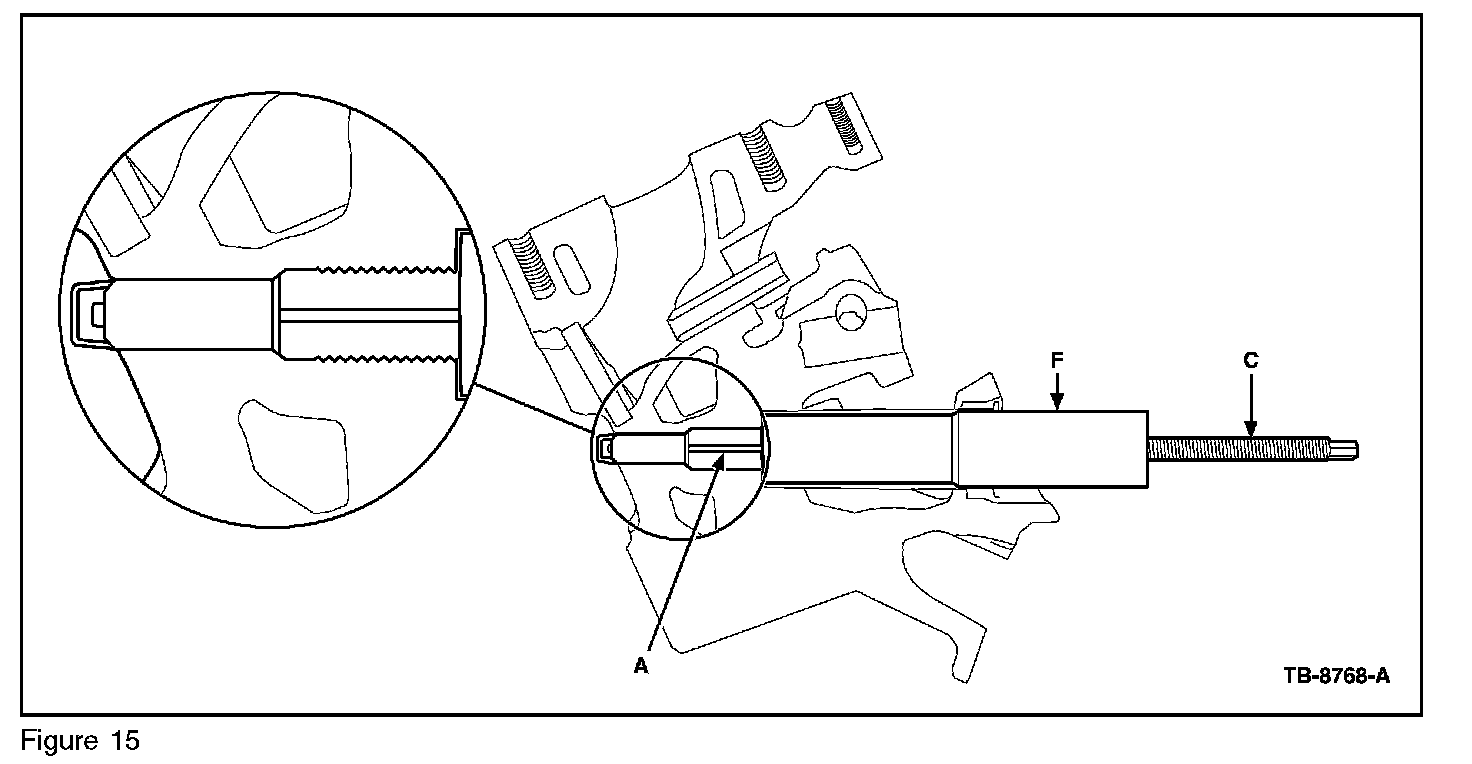 F

C

A

TB-8768-A

Figure 15