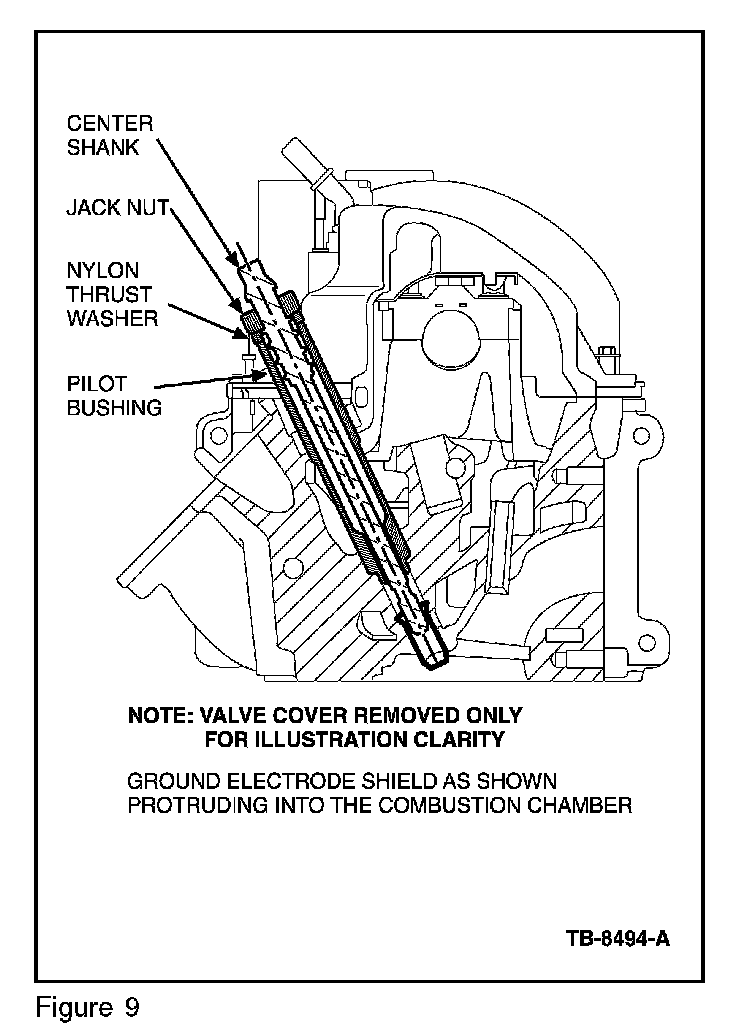 CENTER SHANK

JACK NUT

NYLON THRUST WASHER

PILOT BUSHING

NOTE: VALVE COVER REMOVED ONLY FOR ILLUSTRATION CLARITY

GROUND ELECTRODE SHIELD AS SHOWN PROTRUDING INTO THE COMBUSTION CHAMBER

TB-8494-A

Figure 9