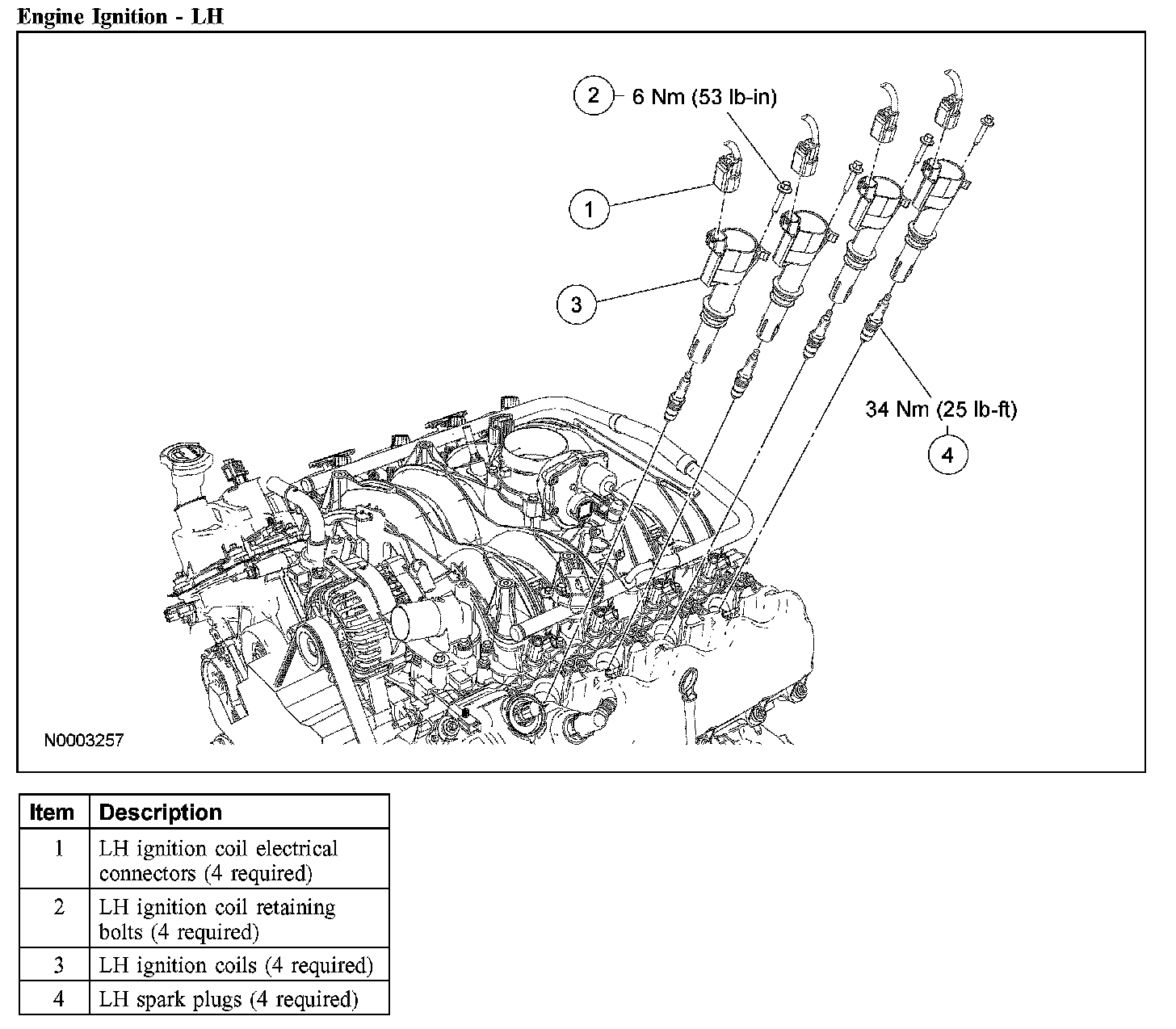 Engine Ignition - LH

2 6 Nm (53 lb-in)

1

3

34 Nm (25 lb-ft)

4

N0003257

| Item | Description |
|---|---|
| 1 | LH ignition coil electrical connectors (4 required) |
| 2 | LH ignition coil retaining bolts (4 required) |
| 3 | LH ignition coils (4 required) |
| 4 | LH spark plugs (4 required) |