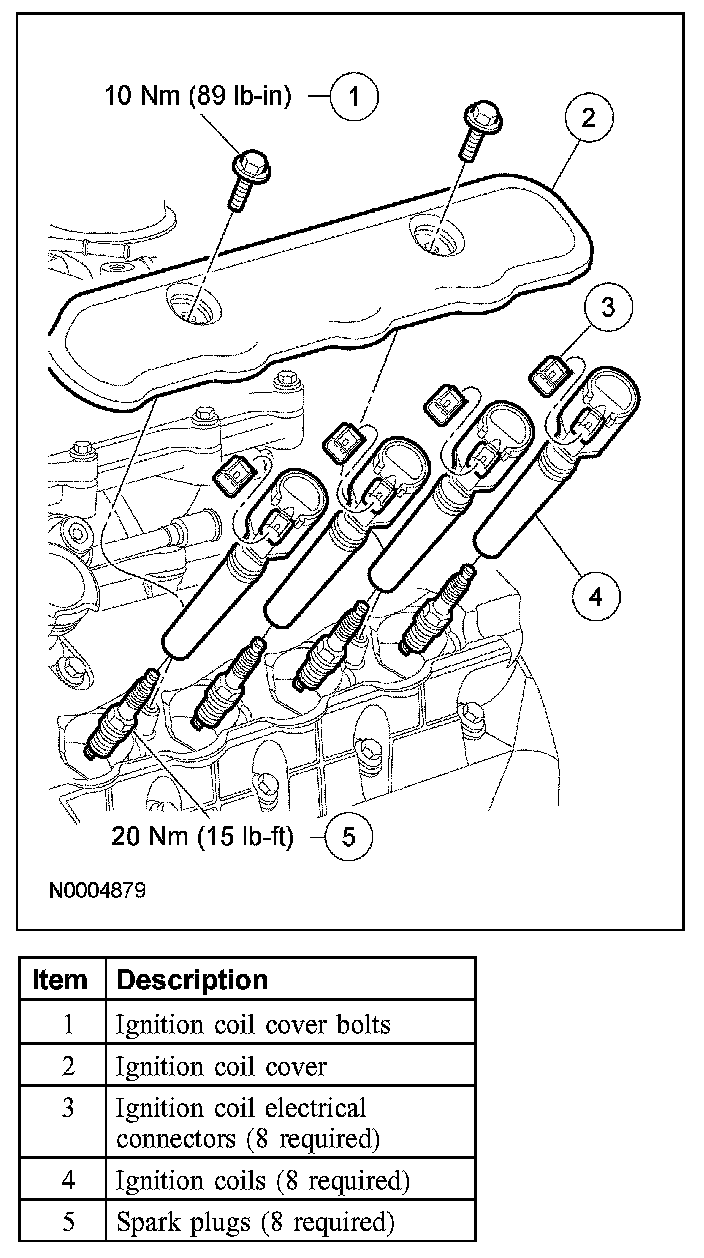 10 Nm (89 lb-in)
1
2
3
4
20 Nm (15 lb-ft)
5
N0004879

| Item | Description |
|---|---|
| 1 | Ignition coil cover bolts |
| 2 | Ignition coil cover |
| 3 | Ignition coil electrical connectors (8 required) |
| 4 | Ignition coils (8 required) |
| 5 | Spark plugs (8 required) |