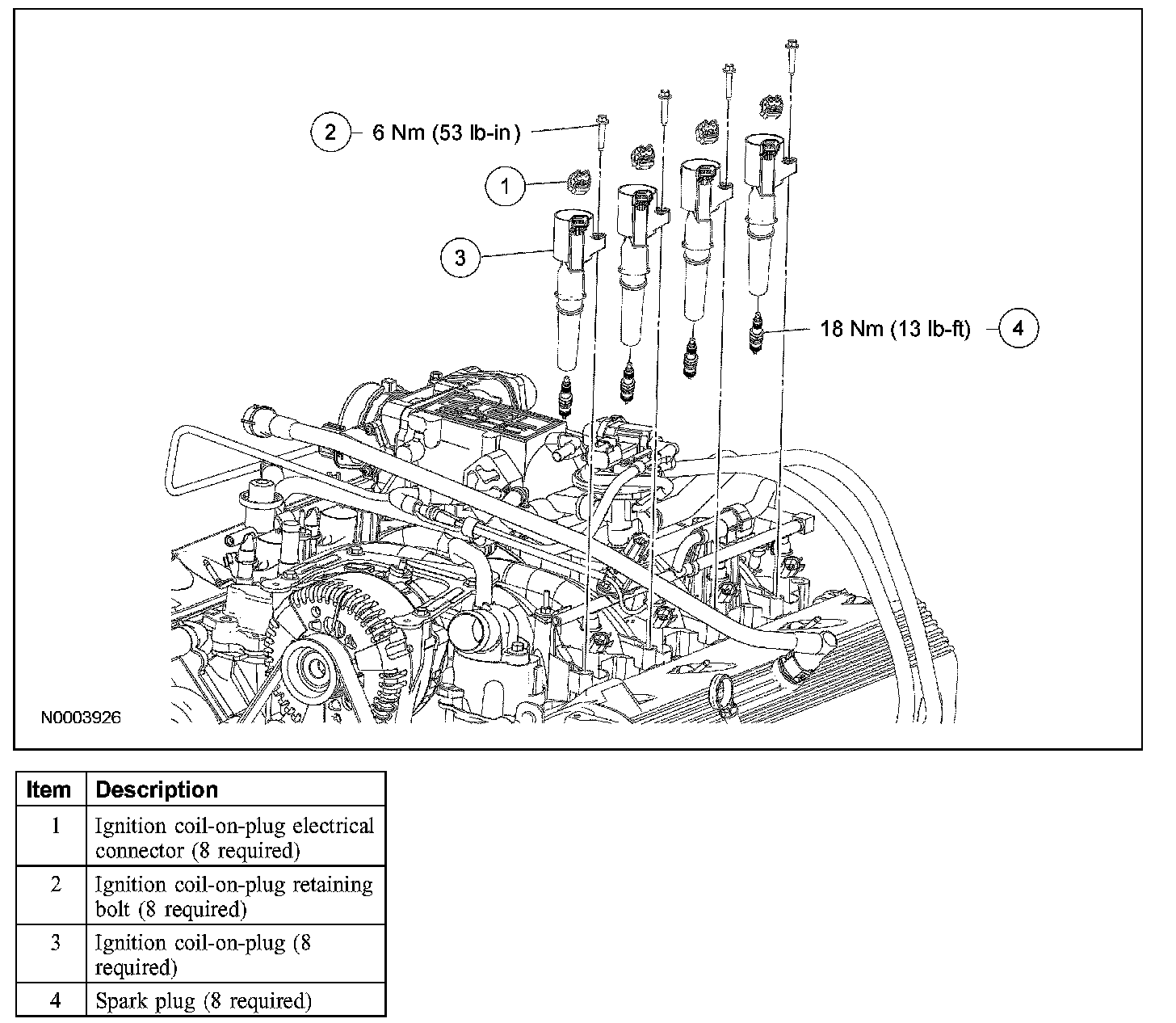 2 6 Nm (53 lb-in)

1

3

18 Nm (13 lb-ft) 4

N0003926

| Item | Description |
|---|---|
| 1 | Ignition coil-on-plug electrical connector (8 required) |
| 2 | Ignition coil-on-plug retaining bolt (8 required) |
| 3 | Ignition coil-on-plug (8 required) |
| 4 | Spark plug (8 required) |