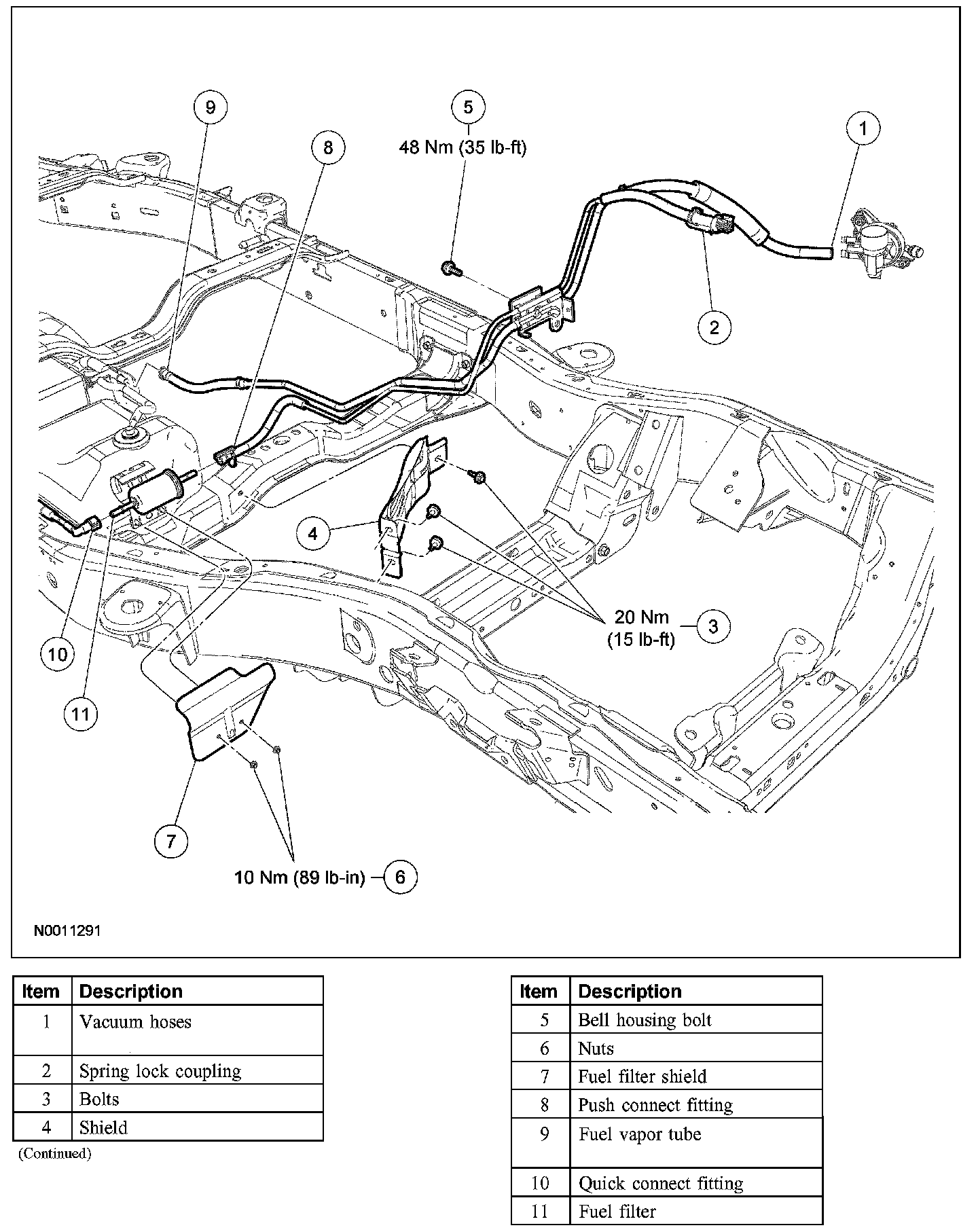 9

8

5
48 Nm (35 lb-ft)

1

2

4

20 Nm
(15 lb-ft)
3

10

11

7

10 Nm (89 lb-in)
6

N0011291

| Item | Description |
|---|---|
| 1 | Vacuum hoses |
| 2 | Spring lock coupling |
| 3 | Bolts |
| 4 | Shield |

(Continued)

| Item | Description |
|---|---|
| 5 | Bell housing bolt |
| 6 | Nuts |
| 7 | Fuel filter shield |
| 8 | Push connect fitting |
| 9 | Fuel vapor tube |
| 10 | Quick connect fitting |
| 11 | Fuel filter |