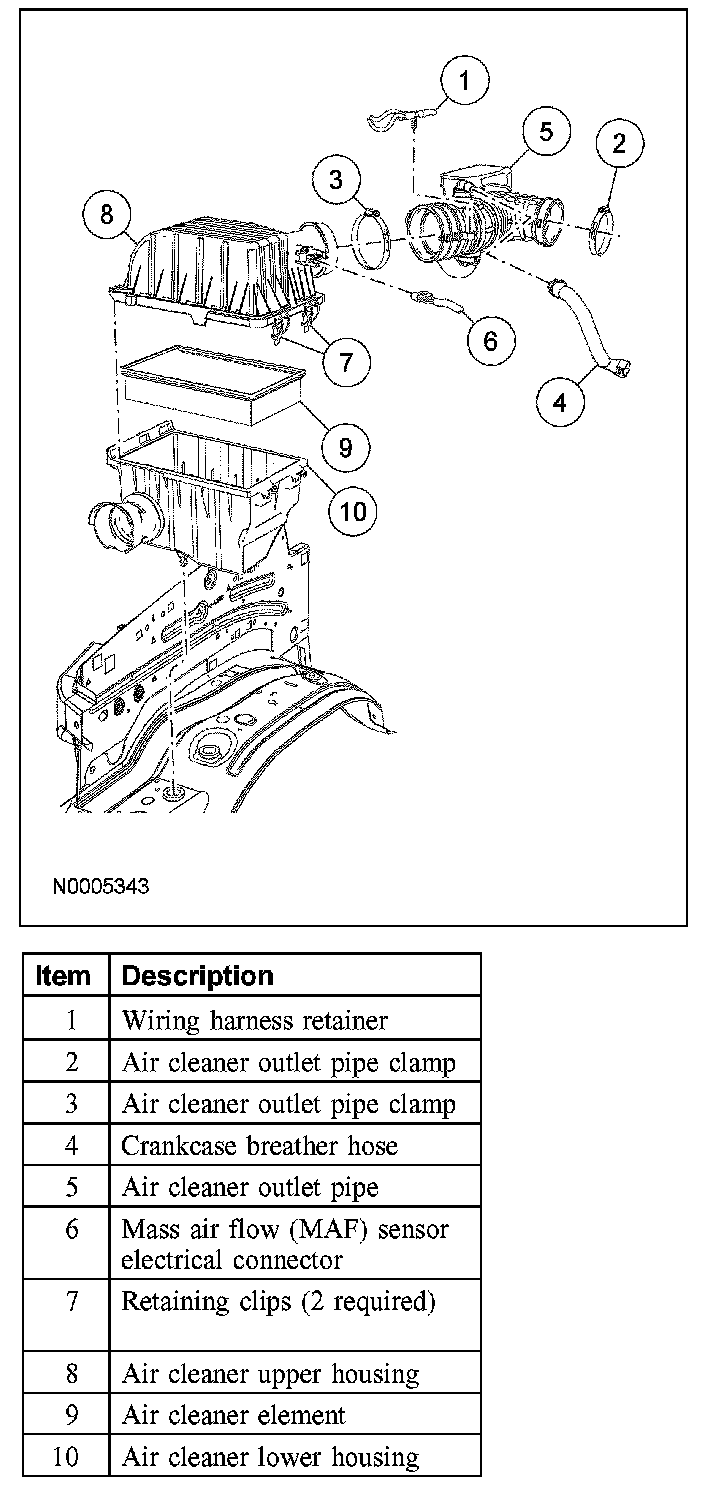 1
5
2
3
8
6
7
4
9
10
N0005343

| Item | Description |
|---|---|
| 1 | Wiring harness retainer |
| 2 | Air cleaner outlet pipe clamp |
| 3 | Air cleaner outlet pipe clamp |
| 4 | Crankcase breather hose |
| 5 | Air cleaner outlet pipe |
| 6 | Mass air flow (MAF) sensor electrical connector |
| 7 | Retaining clips (2 required) |
| 8 | Air cleaner upper housing |
| 9 | Air cleaner element |
| 10 | Air cleaner lower housing |