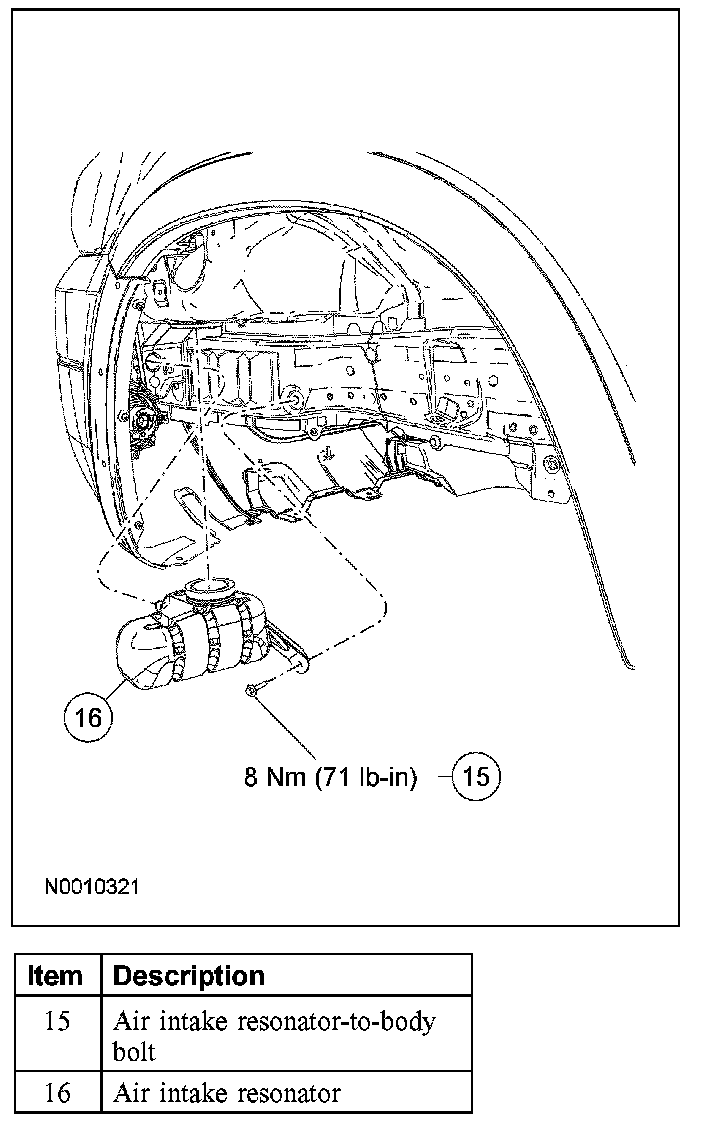 16

8 Nm (71 lb-in) 15

N0010321

| Item | Description |
|---|---|
| 15 | Air intake resonator-to-body bolt |
| 16 | Air intake resonator |