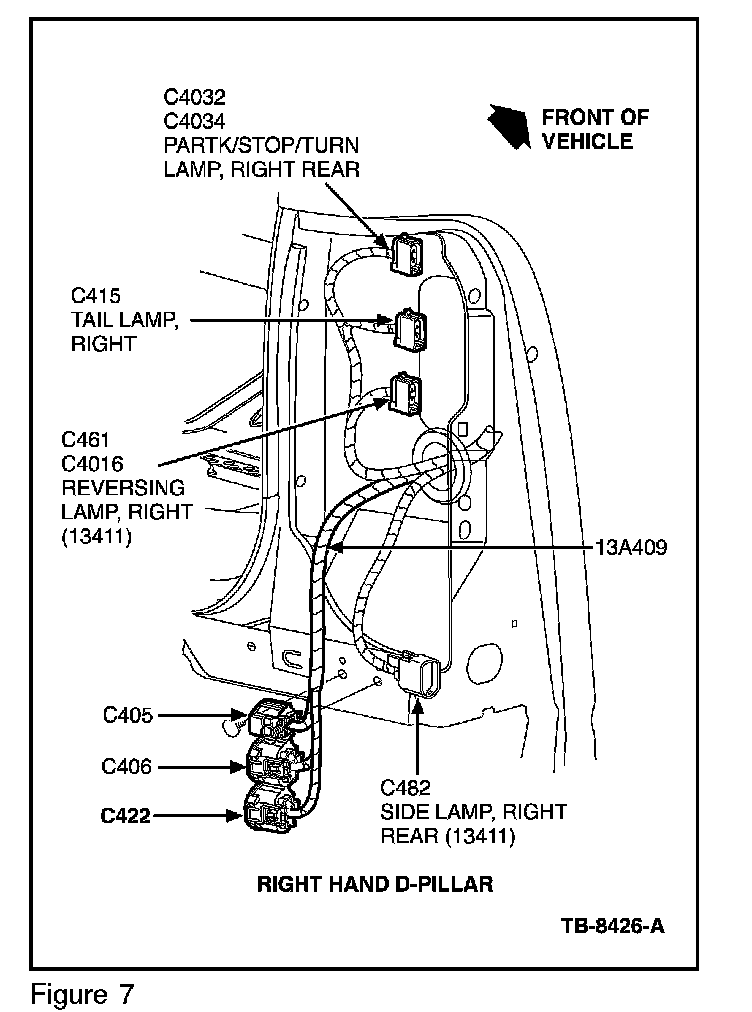 C4032
C4034
PARTK/STOP/TURN
LAMP, RIGHT REAR

FRONT OF
VEHICLE

C415
TAIL LAMP,
RIGHT

C461
C4016
REVERSING
LAMP, RIGHT
(13411)

13A409

C405

C406

C422

C482
SIDE LAMP, RIGHT
REAR (13411)

RIGHT HAND D-PILLAR

TB-8426-A

Figure 7