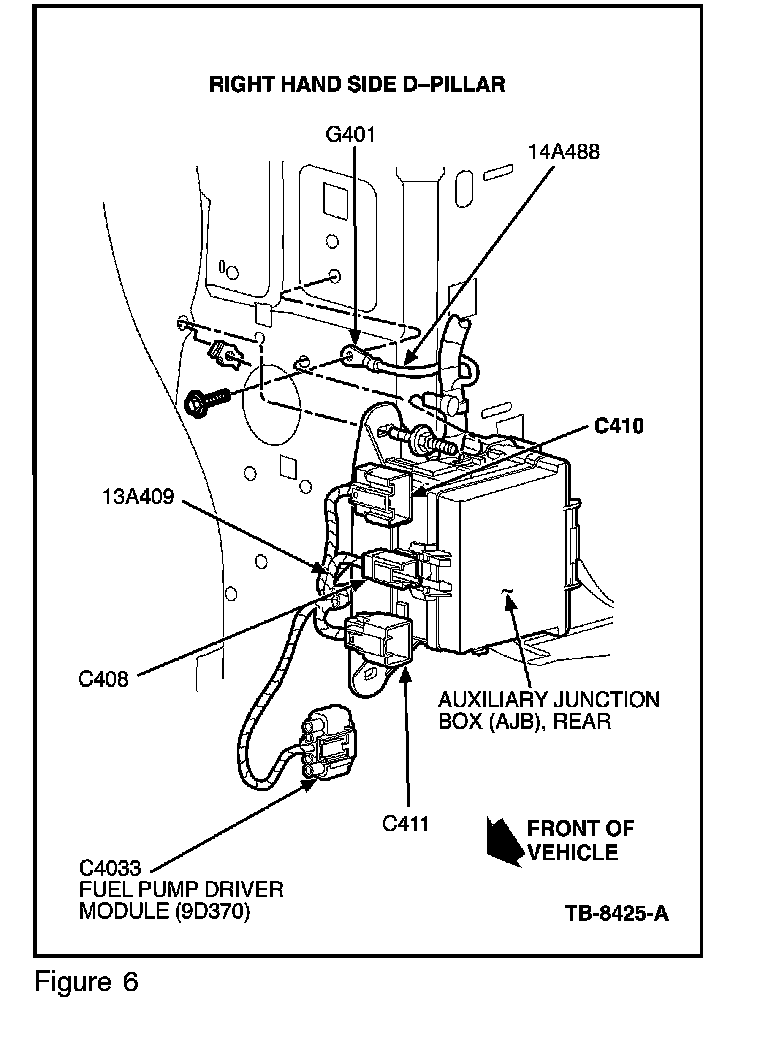 RIGHT HAND SIDE D–PILLAR

G401

14A488

C410

13A409

C408

AUXILIARY JUNCTION BOX (AJB), REAR

C411

FRONT OF VEHICLE

C4033
FUEL PUMP DRIVER MODULE (9D370)

TB-8425-A

Figure 6